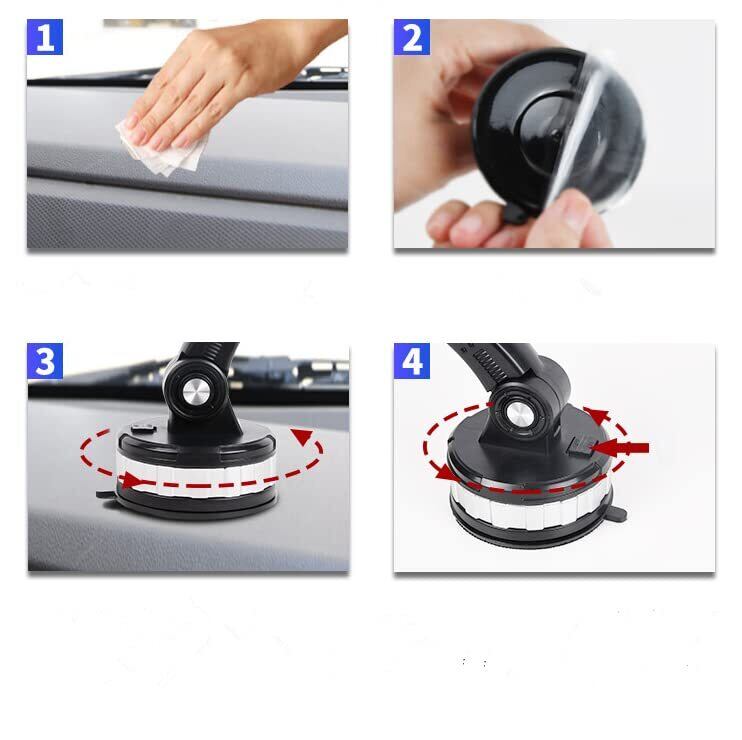 1

2

3

4