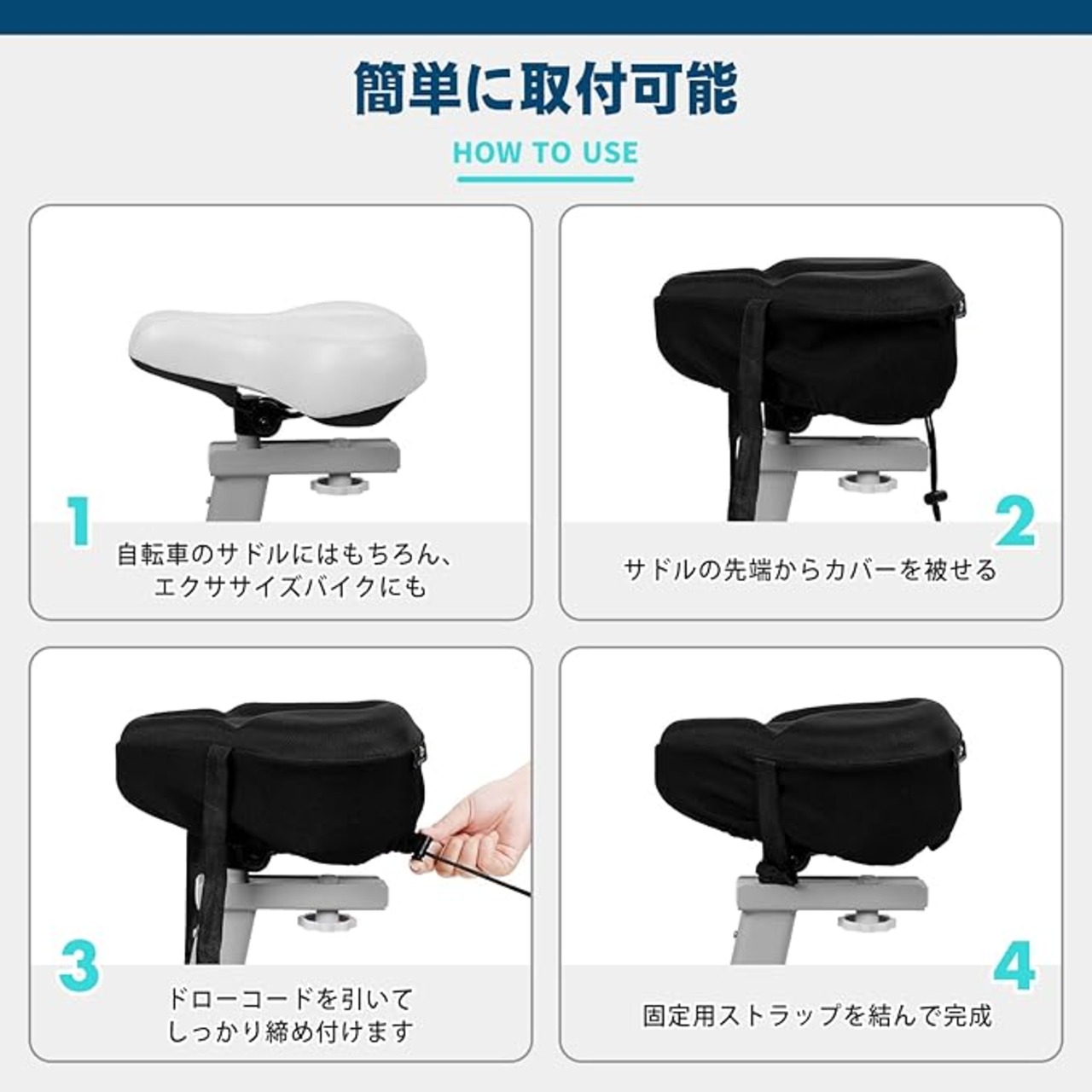 簡単に取付可能

HOW TO USE

1
自転車のサドルにはもちろん、エクササイズバイクにも

2
サドルの先端からカバーを被せる

3
ドローコードを引いてしっかり締め付けます

4
固定用ストラップを結んで完成