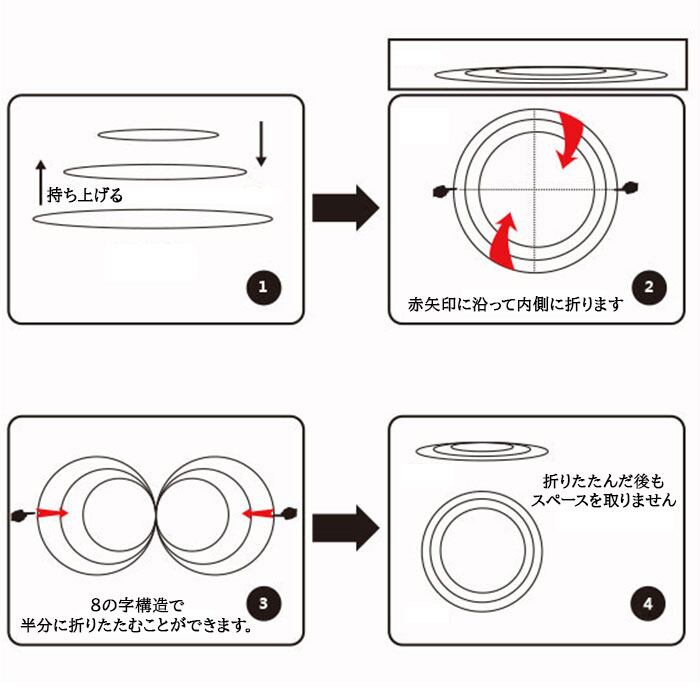 持ち上げる

1

赤矢印に沿って内側に折ります

2

8の字構造で
半分に折りたたむことができます。

3

折りたたんだ後も
スペースを取りません

4