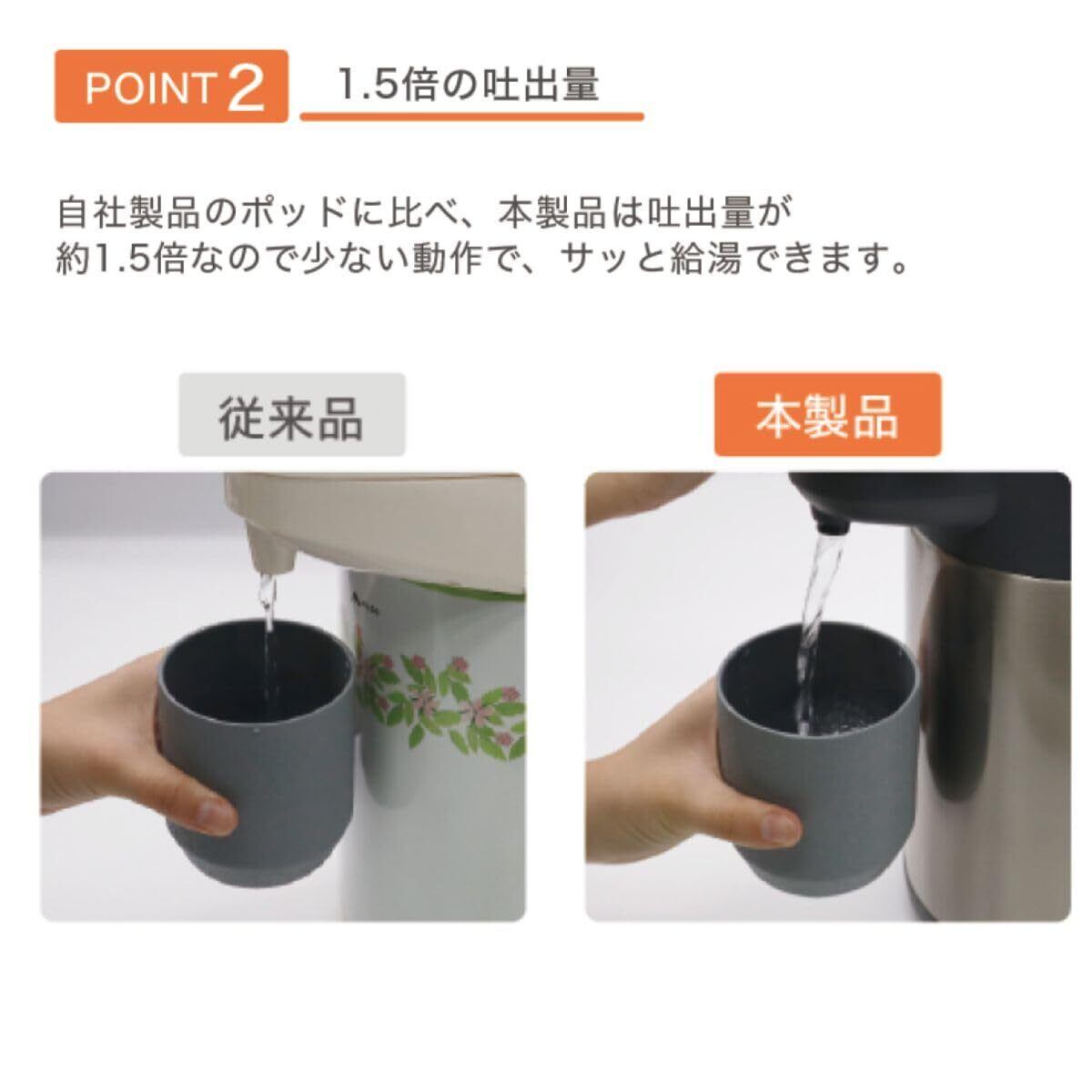 POINT 2 1.5倍の吐出量

自社製品のポッドに比べ、本製品は吐出量が約1.5倍なので少ない動作で、サッと給湯できます。

従来品

本製品