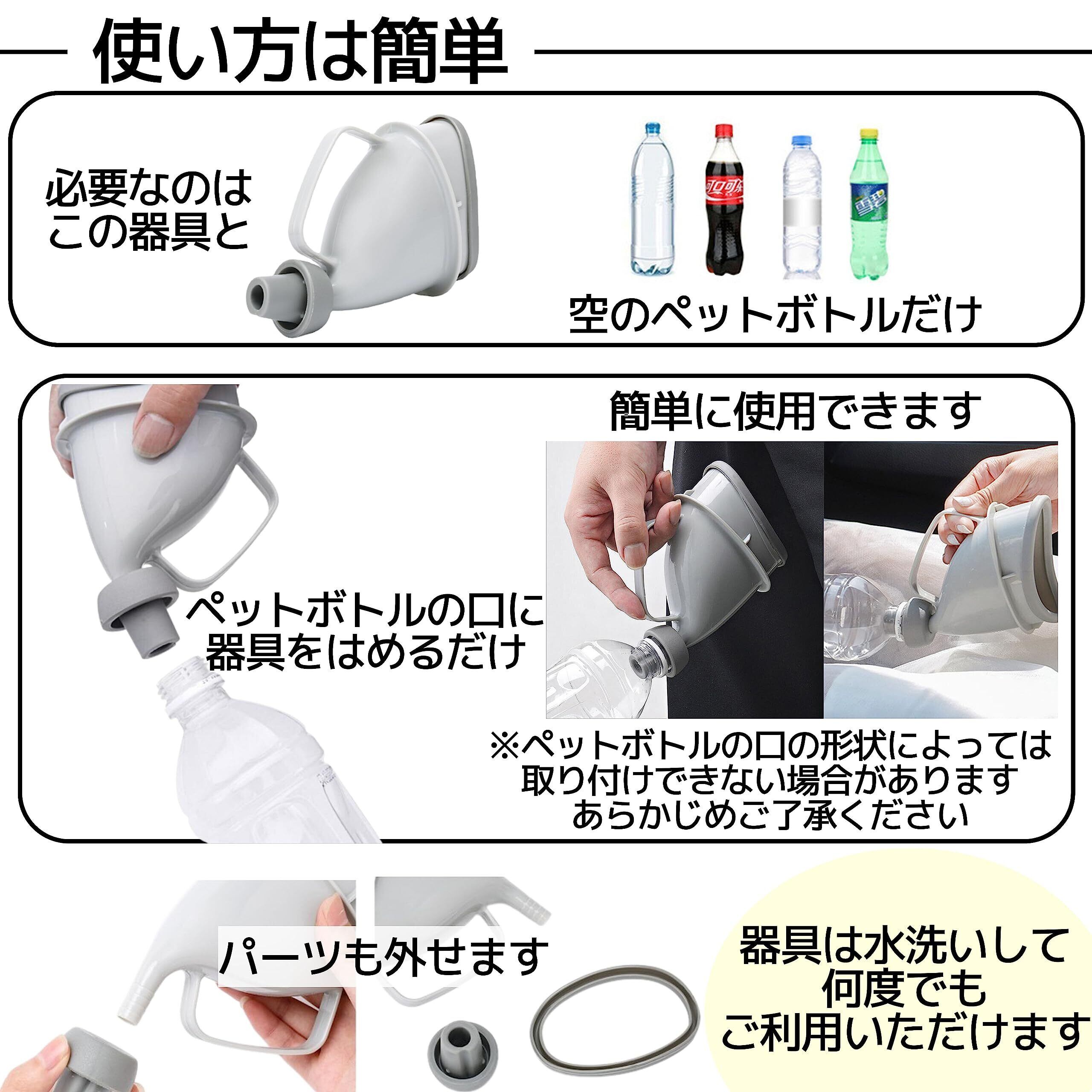 使い方は簡単

必要なのは
この器具と

可口可乐

雪碧

空のペットボトルだけ

簡単に使用できます

ペットボトルの口に
器具をはめるだけ

※ペットボトルの口の形状によっては
取り付けできない場合があります
あらかじめご了承ください

パーツも外せます

器具は水洗いして
何度でも
ご利用いただけます