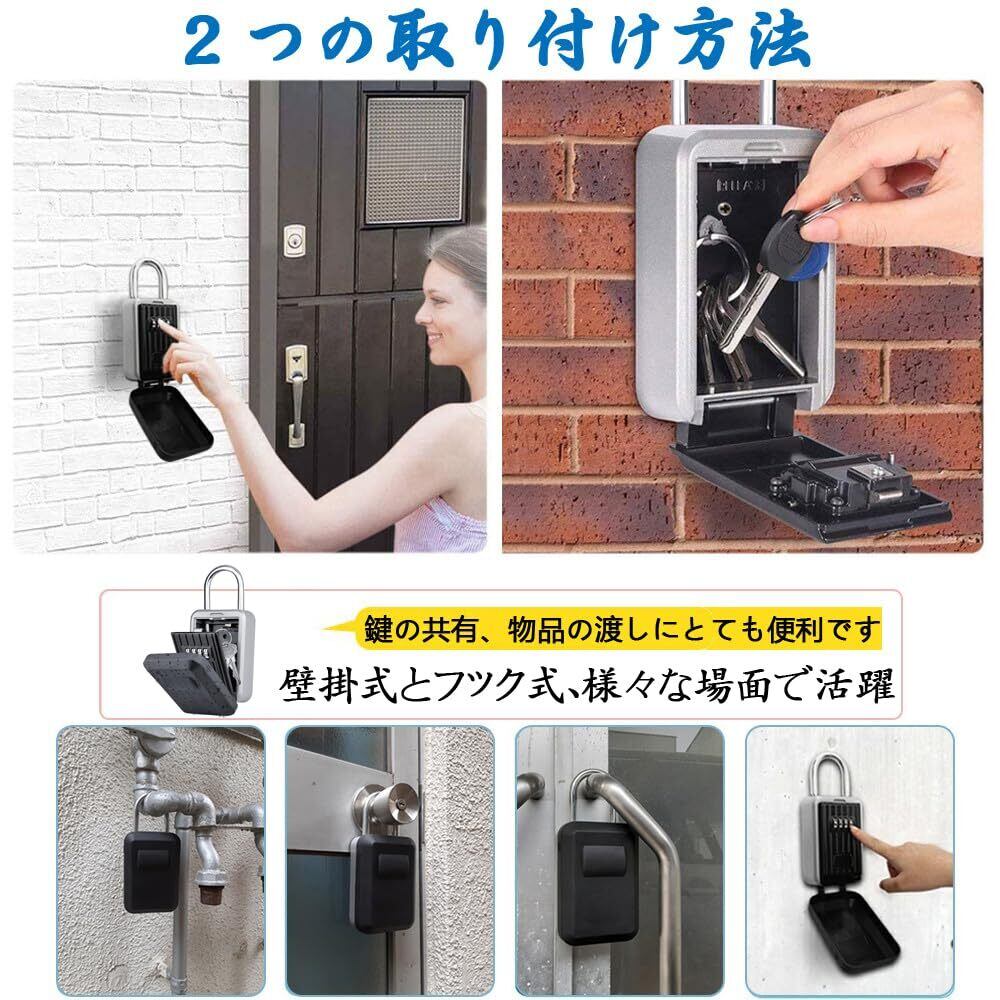 ２つの取り付け方法

鍵の共有、物品の渡しにとても便利です
壁掛式とフック式、様々な場面で活躍