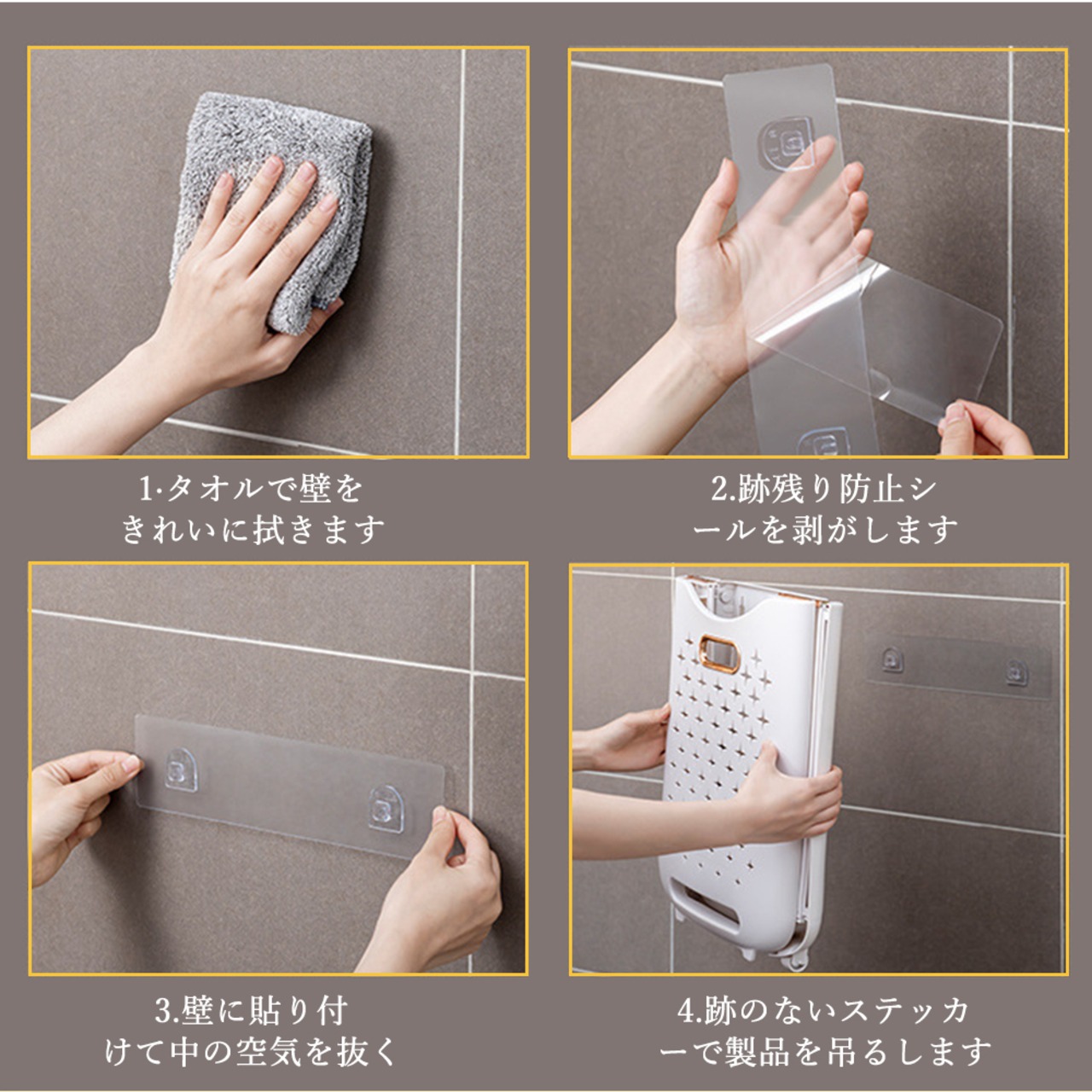 1·タオルで壁をきれいに拭きます

2.跡残り防止シールを剥がします

3.壁に貼り付けて中の空気を抜く

4.跡のないステッカーで製品を吊るします