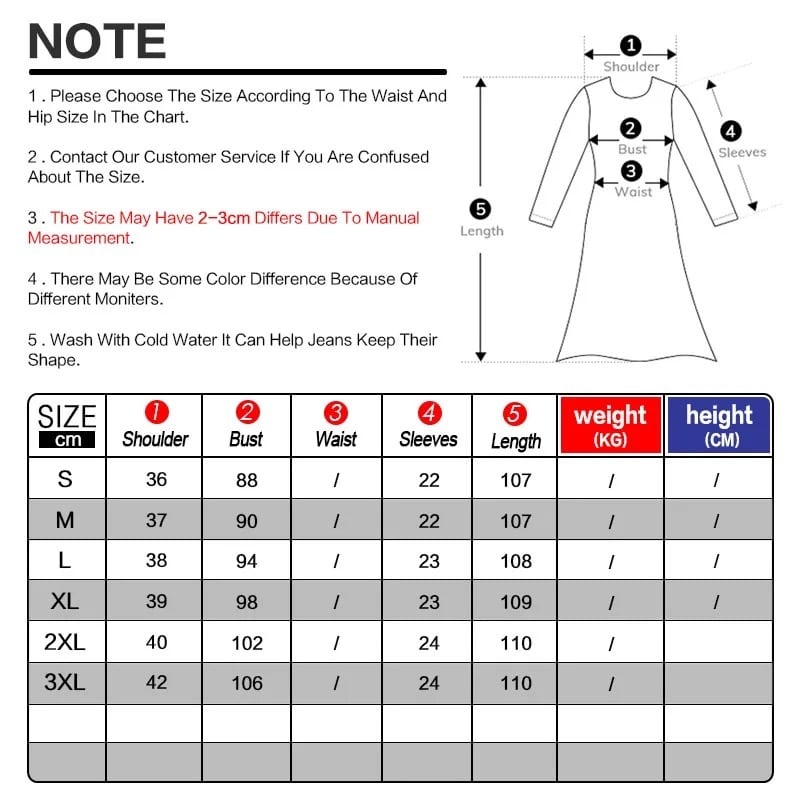 NOTE

1 . Please Choose The Size According To The Waist And Hip Size In The Chart.

2 . Contact Our Customer Service If You Are Confused About The Size.

3 . The Size May Have 2–3cm Differs Due To Manual Measurement.

4 . There May Be Some Color Difference Because Of Different Moniters.

5 . Wash With Cold Water It Can Help Jeans Keep Their Shape.

1 Shoulder
2 Bust
3 Waist
4 Sleeves
5 Length

| SIZE cm | 1 Shoulder | 2 Bust | 3 Waist | 4 Sleeves | 5 Length | weight (KG) | height (CM) |
|---|---|---|---|---|---|---|---|
| S | 36 | 88 | / | 22 | 107 | / | / |
| M | 37 | 90 | / | 22 | 107 | / | / |
| L | 38 | 94 | / | 23 | 108 | / | / |
| XL | 39 | 98 | / | 23 | 109 | / | / |
| 2XL | 40 | 102 | / | 24 | 110 | / | |
| 3XL | 42 | 106 | / | 24 | 110 | / | |
| | | | | | | | |
| | | | | | | | |