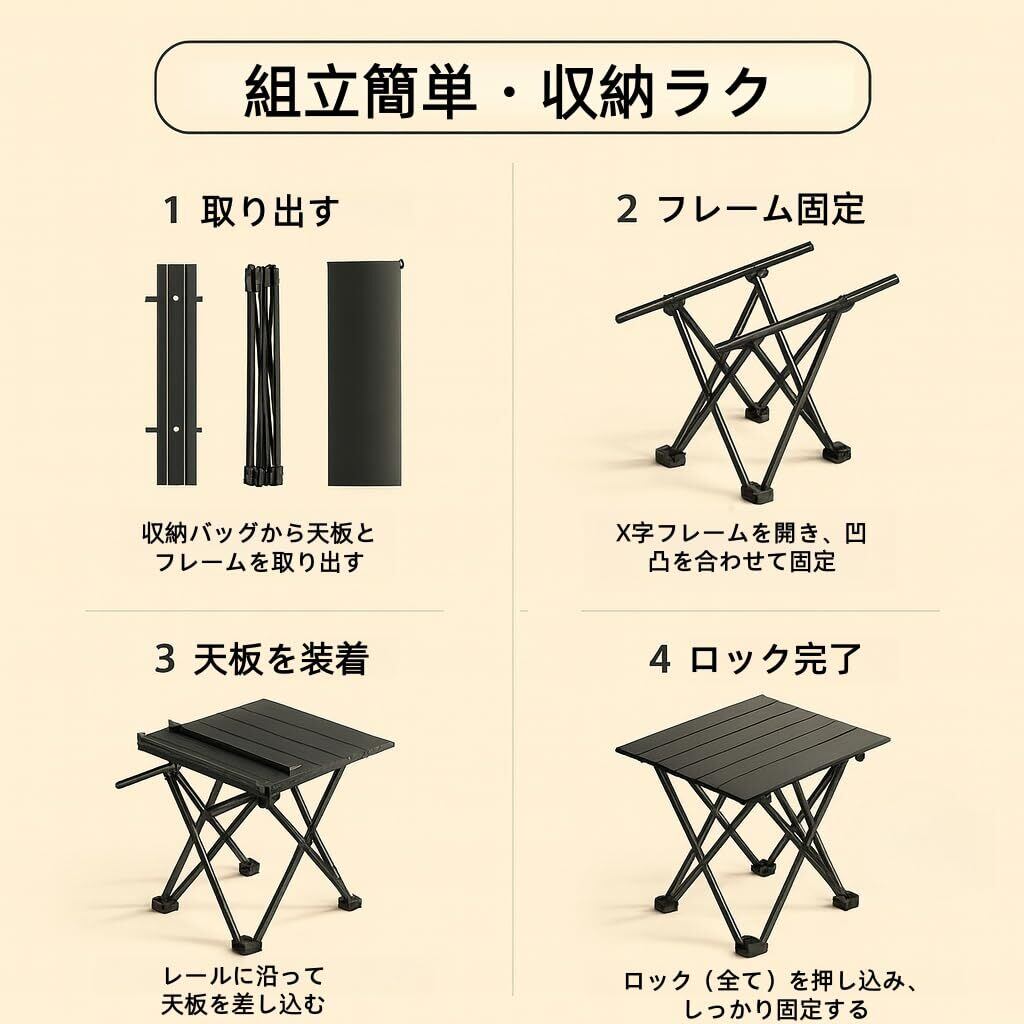 組立簡単・収納ラク

1 取り出す

収納バッグから天板とフレームを取り出す

2 フレーム固定

X字フレームを開き、凹凸を合わせて固定

3 天板を装着

レールに沿って天板を差し込む

4 ロック完了

ロック（全て）を押し込み、しっかり固定する