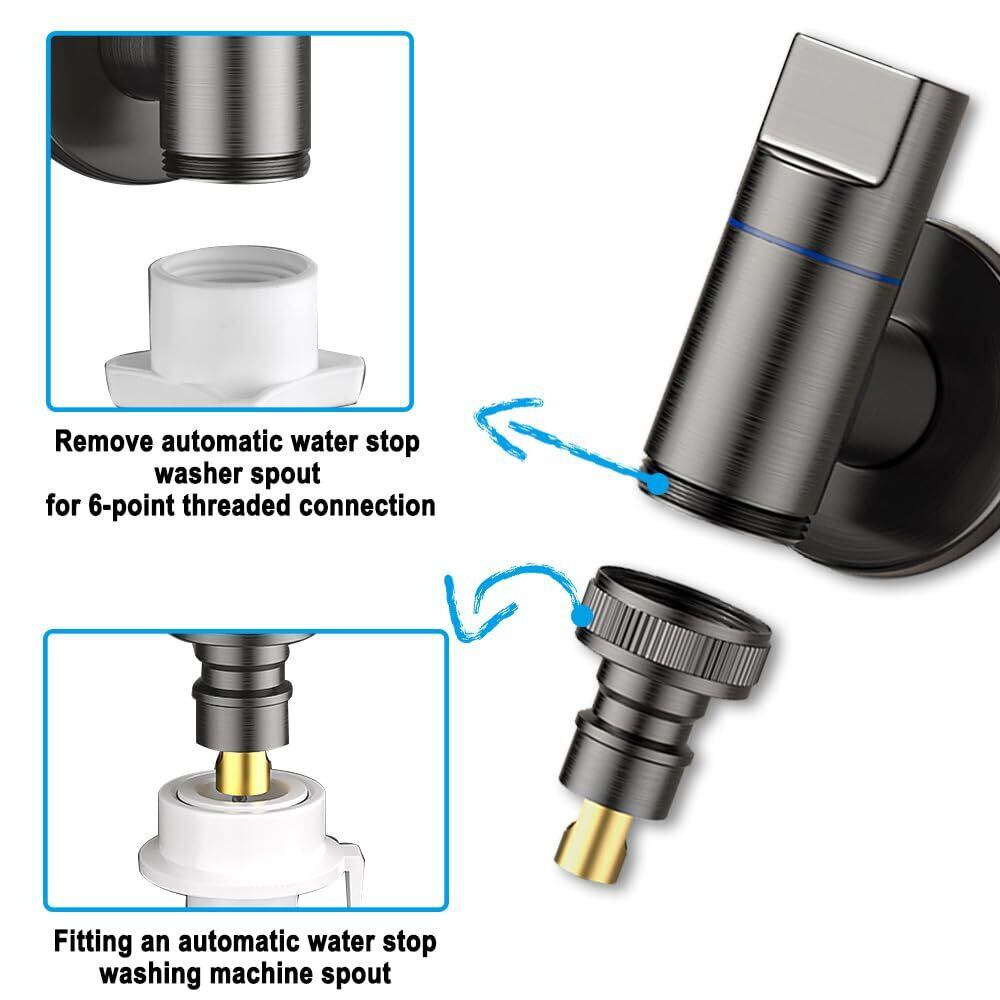 Remove automatic water stop washer spout for 6-point threaded connection

Fitting an automatic water stop washing machine spout