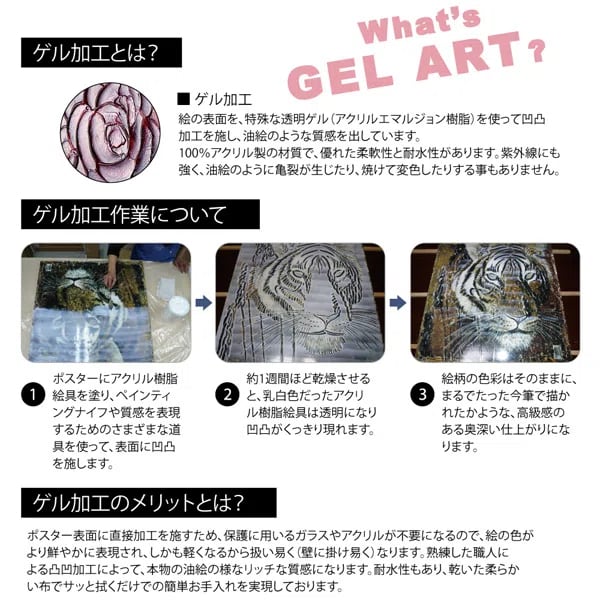 What's GEL ART?

ゲル加工とは?

■ ゲル加工
絵の表面を、特殊な透明ゲル(アクリルエマルジョン樹脂)を使って凹凸加工を施し、油絵のような質感を出しています。
100%アクリル製の材質で、優れた柔軟性と耐水性があります。紫外線にも強く、油絵のように亀裂が生じたり、焼けて変色したりする事もありません。

ゲル加工作業について

1 ポスターにアクリル樹脂絵具を塗り、ペインティングナイフや質感を表現するためのさまざまな道具を使って、表面に凹凸を施します。

2 約1週間ほど乾燥させると、乳白色だったアクリル樹脂絵具は透明になり凹凸がくっきり現れます。

3 絵柄の色彩はそのままに、まるでたった今筆で描かれたかような、高級感のある奥深い仕上がりになります。

ゲル加工のメリットとは?

ポスター表面に直接加工を施すため、保護に用いるガラスやアクリルが不要になるので、絵の色がより鮮やかに表現され、しかも軽くなるから扱い易く(壁に掛け易く)なります。熟練した職人による凸凹加工によって、本物の油絵の様なリッチな質感になります。耐水性もあり、乾いた柔らかい布でサッと拭くだけでの簡単お手入れを実現しております。