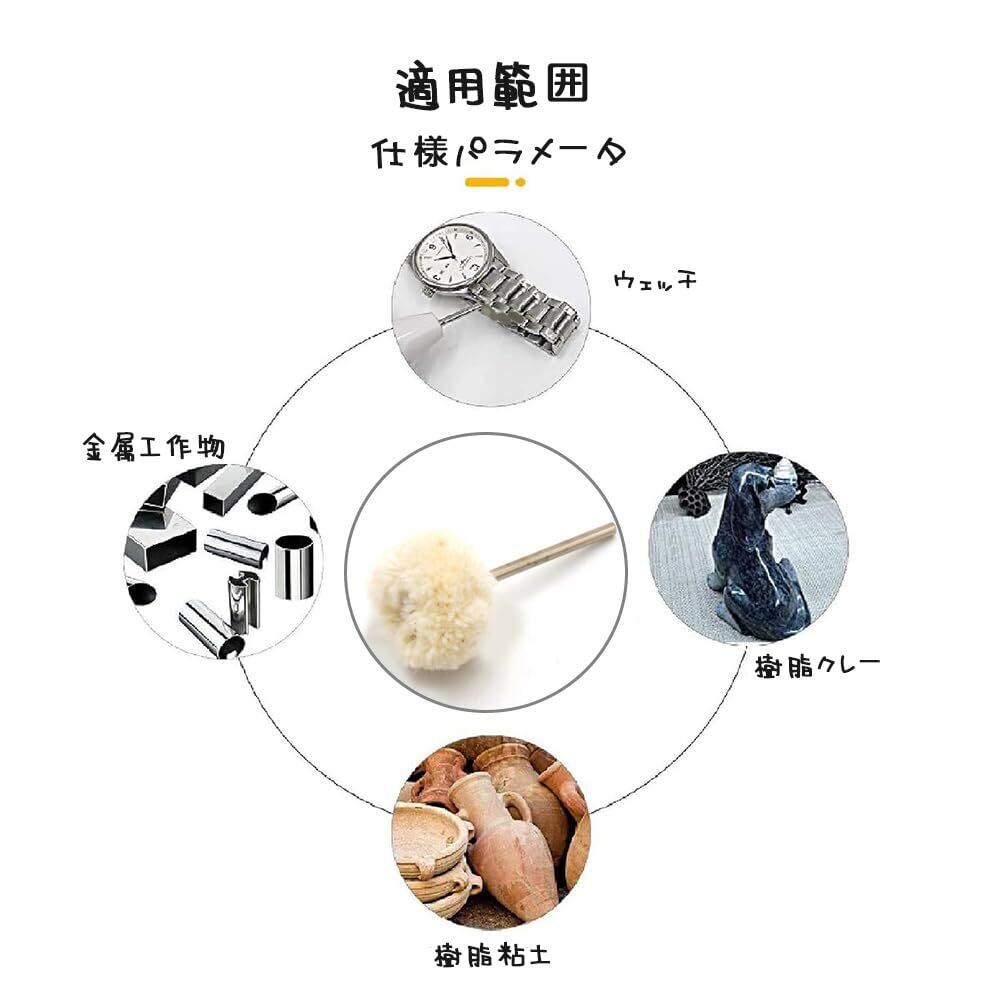 適用範囲

仕様パラメータ

ウェッチ

金属工作物

樹脂クレー

樹脂粘土