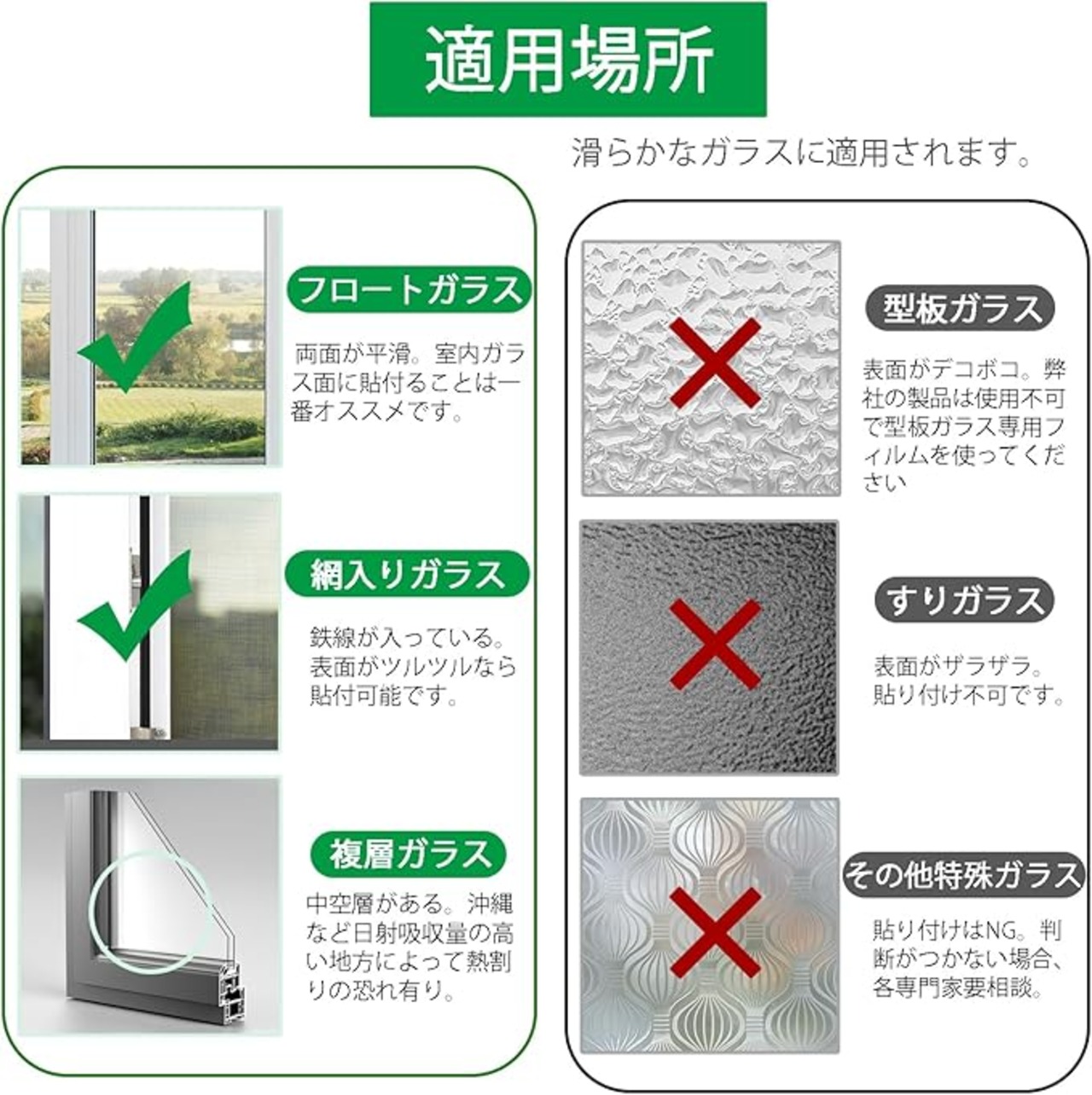 適用場所

滑らかなガラスに適用されます。

フロートガラス

両面が平滑。室内ガラス面に貼付ることは一番オススメです。

網入りガラス

鉄線が入っている。表面がツルツルなら貼付可能です。

複層ガラス

中空層がある。沖縄など日射吸収量の高い地方によって熱割りの恐れ有り。

型板ガラス

表面がデコボコ。弊社の製品は使用不可で型板ガラス専用フィルムを使ってください

すりガラス

表面がザラザラ。貼り付け不可です。

その他特殊ガラス

貼り付けはNG。判断がつかない場合、各専門家要相談。