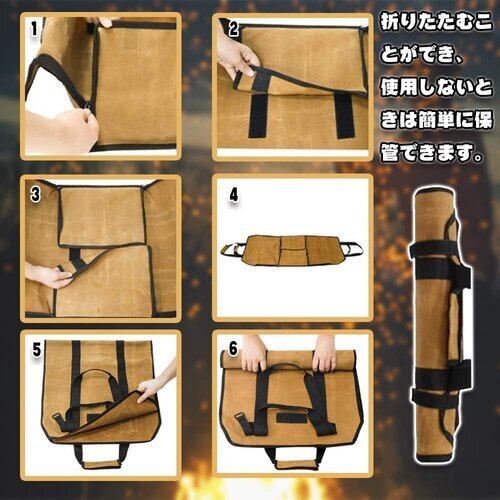 1

2

折りたたむことができ、使用しないときは簡単に保管できます。

3

4

5

6