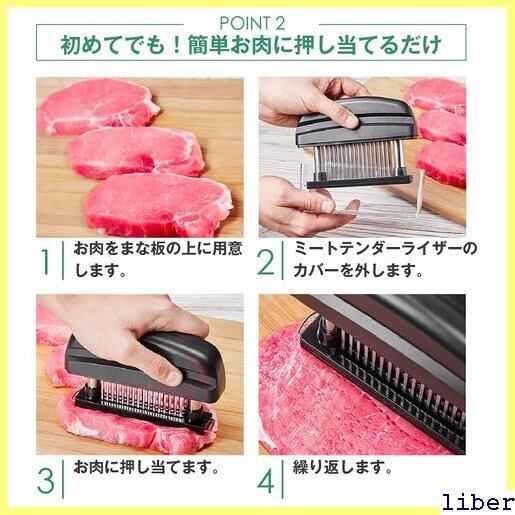 POINT 2
初めてでも！簡単お肉に押し当てるだけ

1 お肉をまな板の上に用意します。

2 ミートテンダーライザーのカバーを外します。

3 お肉に押し当てます。

4 繰り返します。

liber