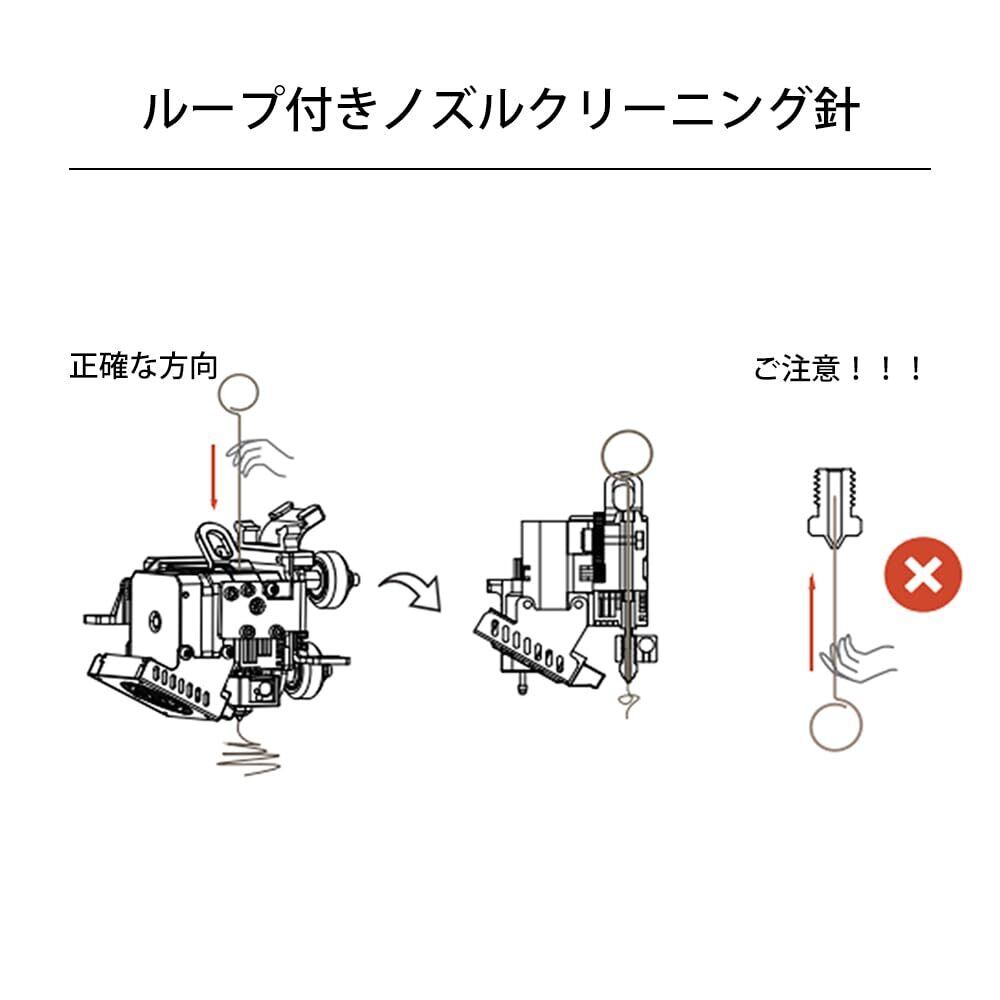 ループ付きノズルクリーニング針

正確な方向

ご注意！！！