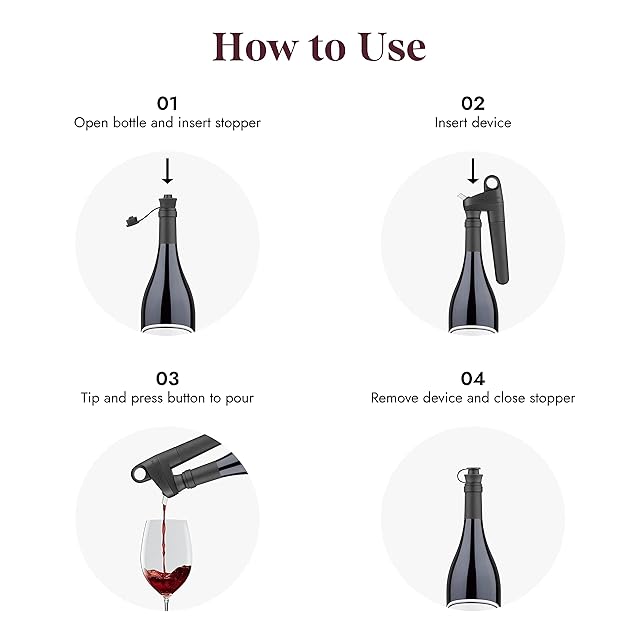 How to Use

01
Open bottle and insert stopper

02
Insert device

03
Tip and press button to pour

04
Remove device and close stopper