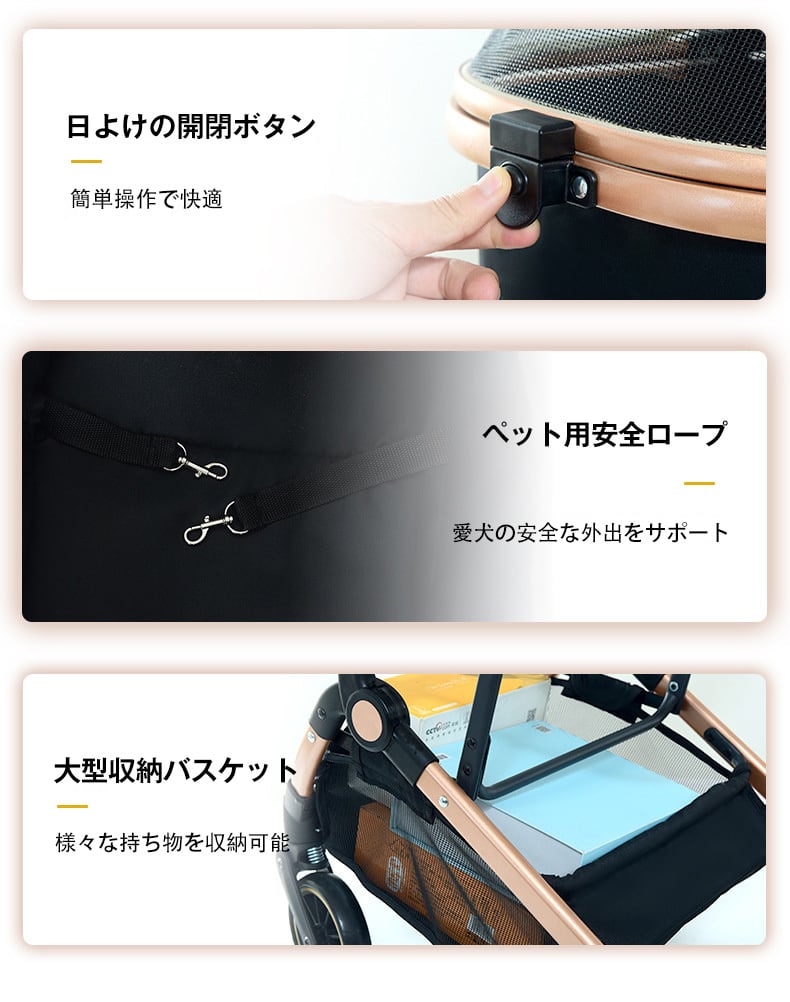 日よけの開閉ボタン

簡単操作で快適

ペット用安全ロープ

愛犬の安全な外出をサポート

大型収納バスケット

様々な持ち物を収納可能