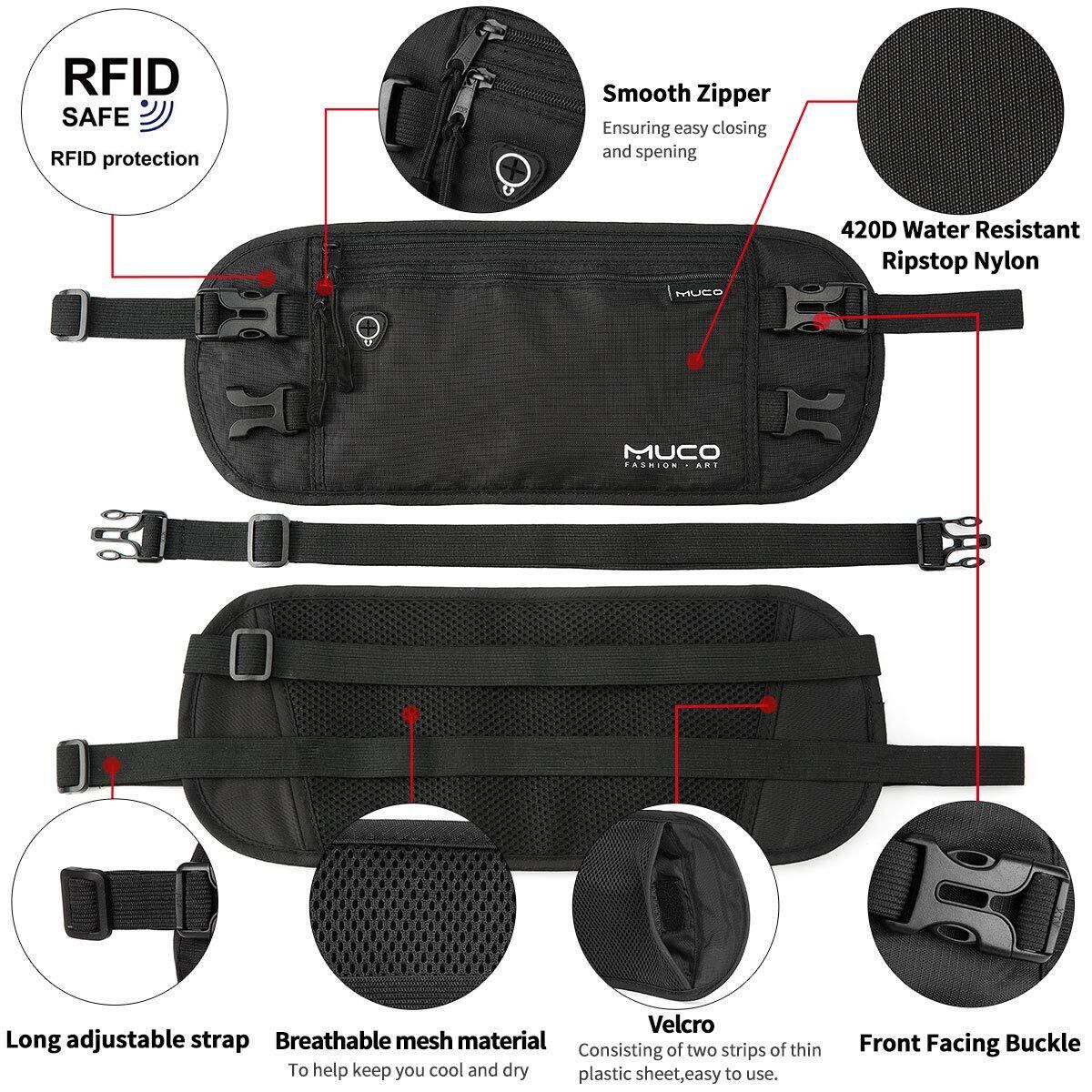 RFID
SAFE
RFID protection

Smooth Zipper
Ensuring easy closing and spening

420D Water Resistant Ripstop Nylon

MUCO

MUCO
FASHION · ART

Long adjustable strap

Breathable mesh material
To help keep you cool and dry

Velcro
Consisting of two strips of thin plastic sheet,easy to use.

Front Facing Buckle