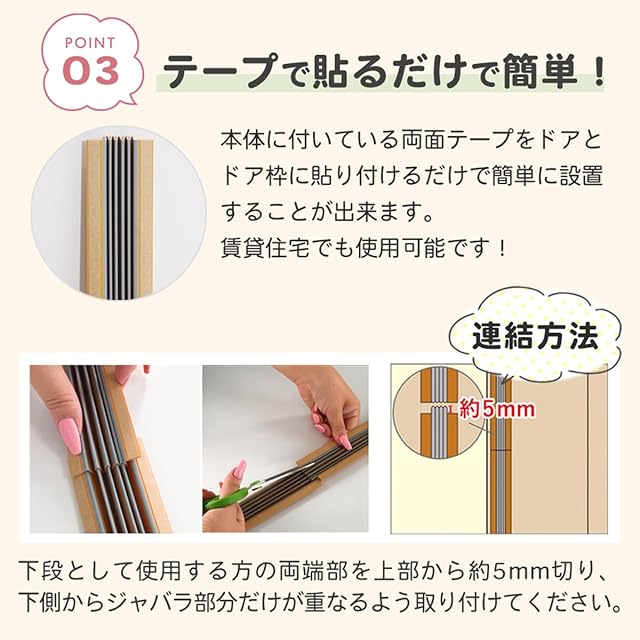 POINT
03
テープで貼るだけで簡単！

本体に付いている両面テープをドアとドア枠に貼り付けるだけで簡単に設置することが出来ます。
賃貸住宅でも使用可能です！

連結方法

約5mm

下段として使用する方の両端部を上部から約5mm切り、下側からジャバラ部分だけが重なるよう取り付けてください。