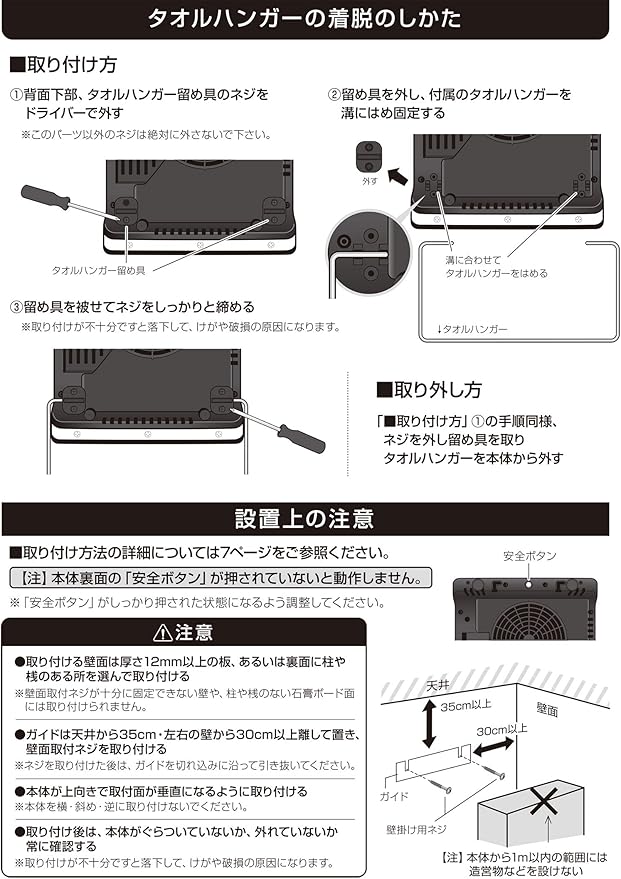 タオルハンガーの着脱のしかた

■取り付け方

①背面下部、タオルハンガー留め具のネジをドライバーで外す
※このパーツ以外のネジは絶対に外さないで下さい。

タオルハンガー留め具

②留め具を外し、付属のタオルハンガーを溝にはめ固定する

外す

溝に合わせてタオルハンガーをはめる

↓タオルハンガー

③留め具を被せてネジをしっかりと締める
※取り付けが不十分ですと落下して、けがや破損の原因になります。

■取り外し方

「■取り付け方」①の手順同様、ネジを外し留め具を取りタオルハンガーを本体から外す

設置上の注意

■取り付け方法の詳細については7ページをご参照ください。

【注】本体裏面の「安全ボタン」が押されていないと動作しません。

※「安全ボタン」がしっかり押された状態になるよう調整してください。

安全ボタン

⚠注意

●取り付ける壁面は厚さ12mm以上の板、あるいは裏面に柱や桟のある所を選んで取り付ける
※壁面取付ネジが十分に固定できない壁や、柱や桟のない石膏ボード面には取り付けられません。

●ガイドは天井から35cm・左右の壁から30cm以上離して置き、壁面取付ネジを取り付ける
※ネジを取り付けた後は、ガイドを切れ込みに沿って引き抜いてください。

●本体が上向きで取付面が垂直になるように取り付ける
※本体を横・斜め・逆に取り付けないでください。

●取り付け後は、本体がぐらついていないか、外れていないか常に確認する
※取り付けが不十分ですと落下して、けがや破損の原因になります。

天井

35cm以上

壁面

30cm以上

ガイド

壁掛け用ネジ

【注】本体から1m以内の範囲には造営物などを設けない