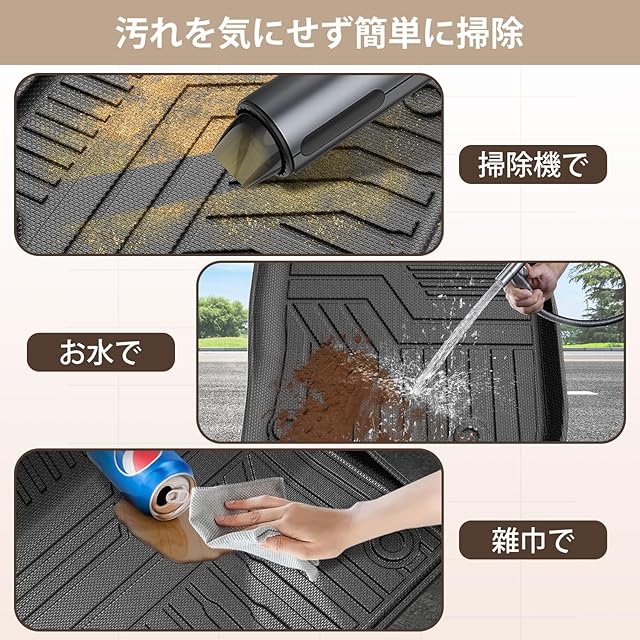 汚れを気にせず簡単に掃除

掃除機で

お水で

雑巾で