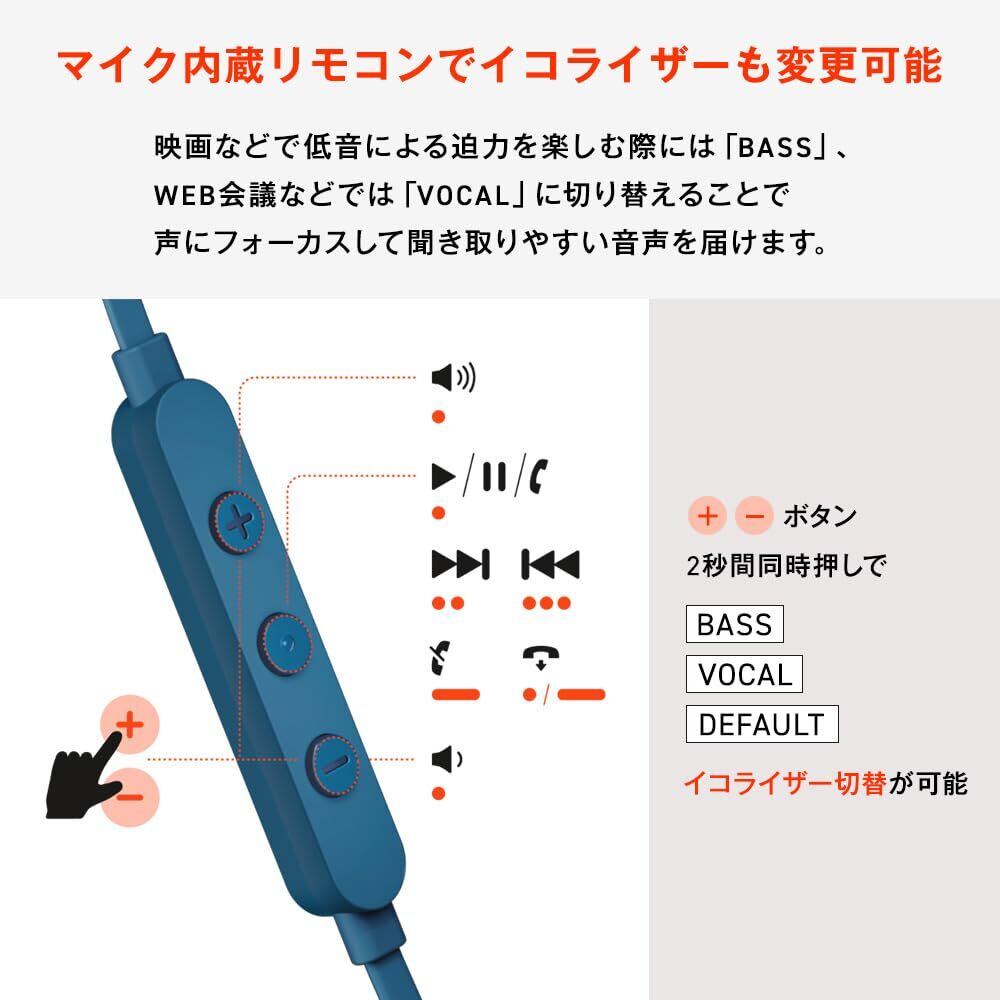 マイク内蔵リモコンでイコライザーも変更可能

映画などで低音による迫力を楽しむ際には「BASS」、WEB会議などでは「VOCAL」に切り替えることで声にフォーカスして聞き取りやすい音声を届けます。

+ − ボタン
2秒間同時押しで

BASS

VOCAL

DEFAULT

イコライザー切替が可能

+

−