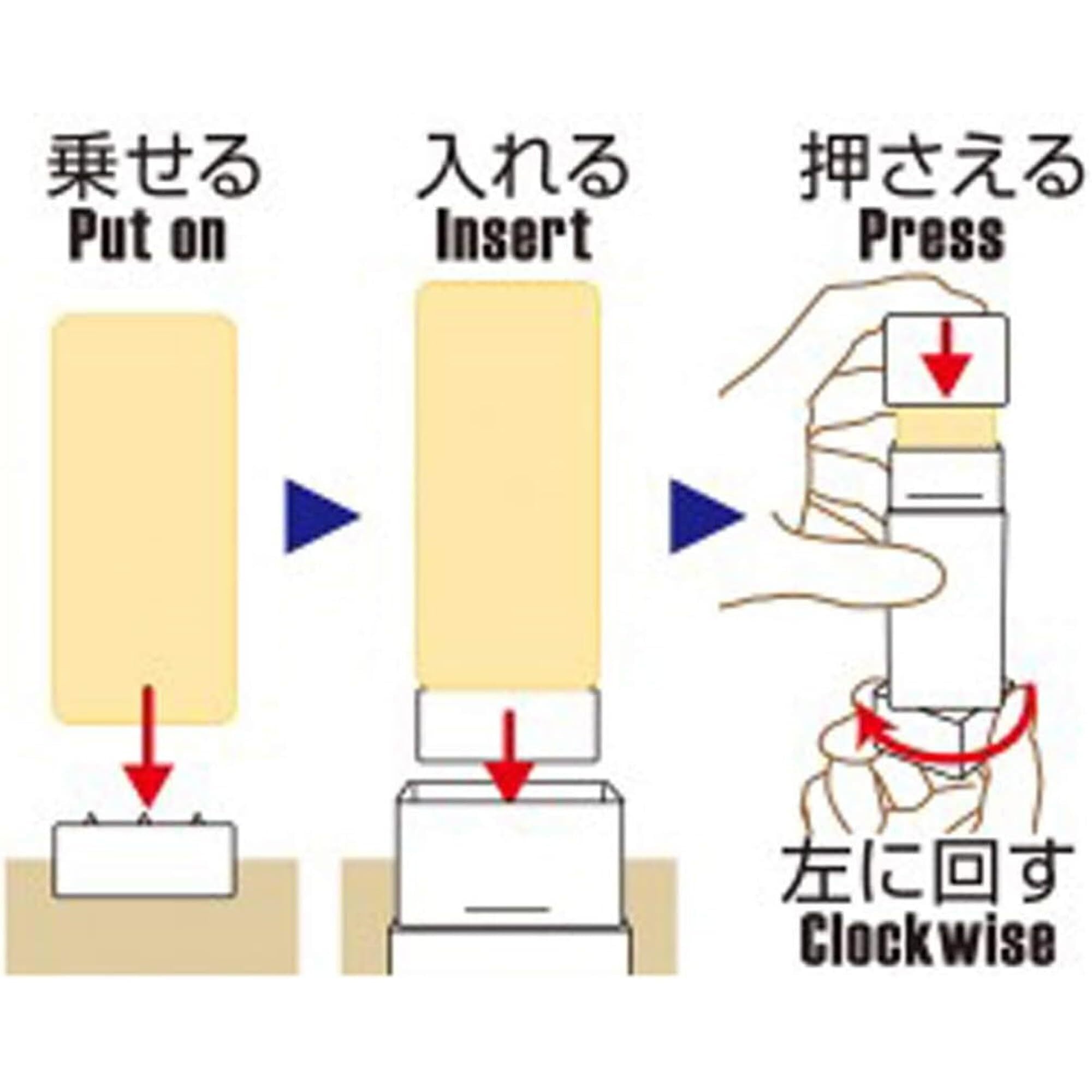 乗せる
Put on

入れる
Insert

押さえる
Press

左に回す
Clockwise