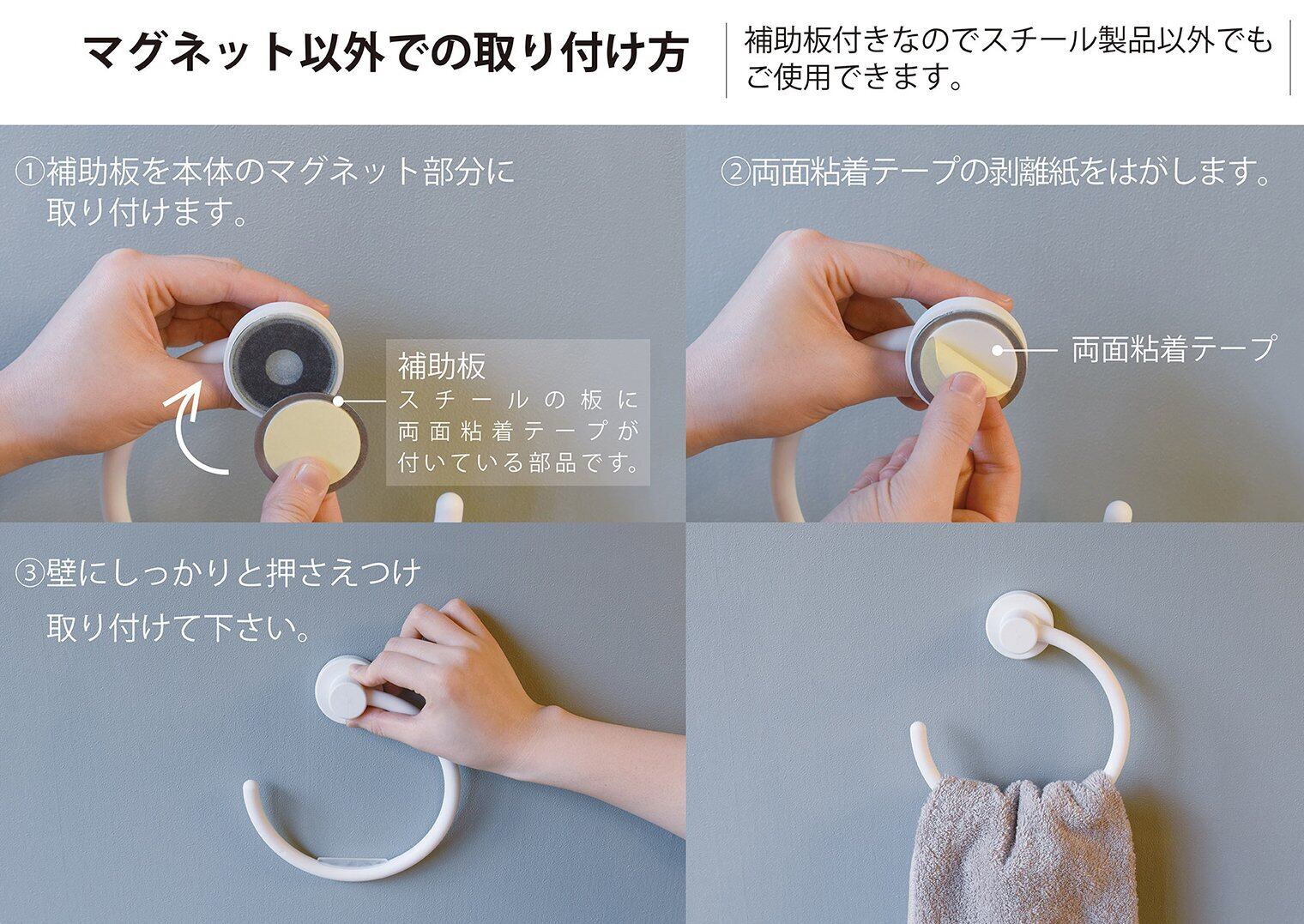 マグネット以外での取り付け方

補助板付きなのでスチール製品以外でもご使用できます。

①補助板を本体のマグネット部分に取り付けます。

補助板
スチールの板に両面粘着テープが付いている部品です。

②両面粘着テープの剥離紙をはがします。

両面粘着テープ

③壁にしっかりと押さえつけ取り付けて下さい。