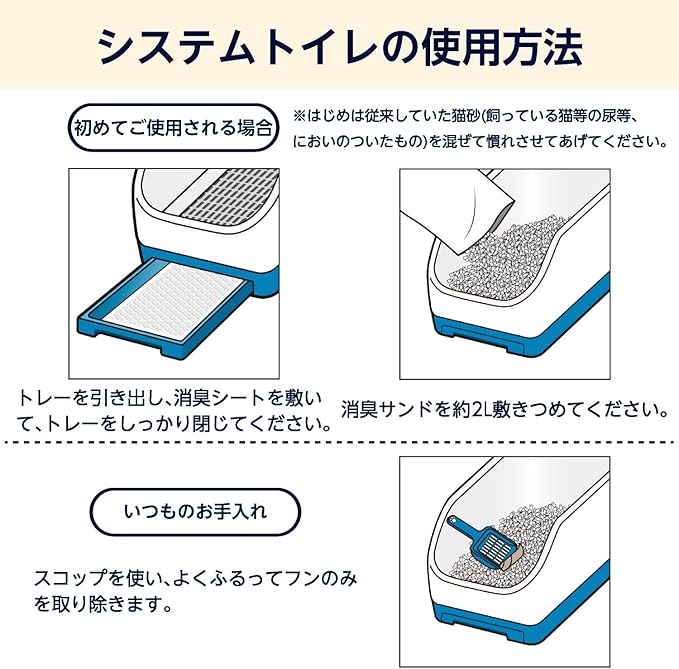 システムトイレの使用方法

初めてご使用される場合

※はじめは従来していた猫砂(飼っている猫等の尿等、においのついたもの)を混ぜて慣れさせてあげてください。

トレーを引き出し、消臭シートを敷いて、トレーをしっかり閉じてください。

消臭サンドを約2L敷きつめてください。

いつものお手入れ

スコップを使い、よくふるってフンのみを取り除きます。