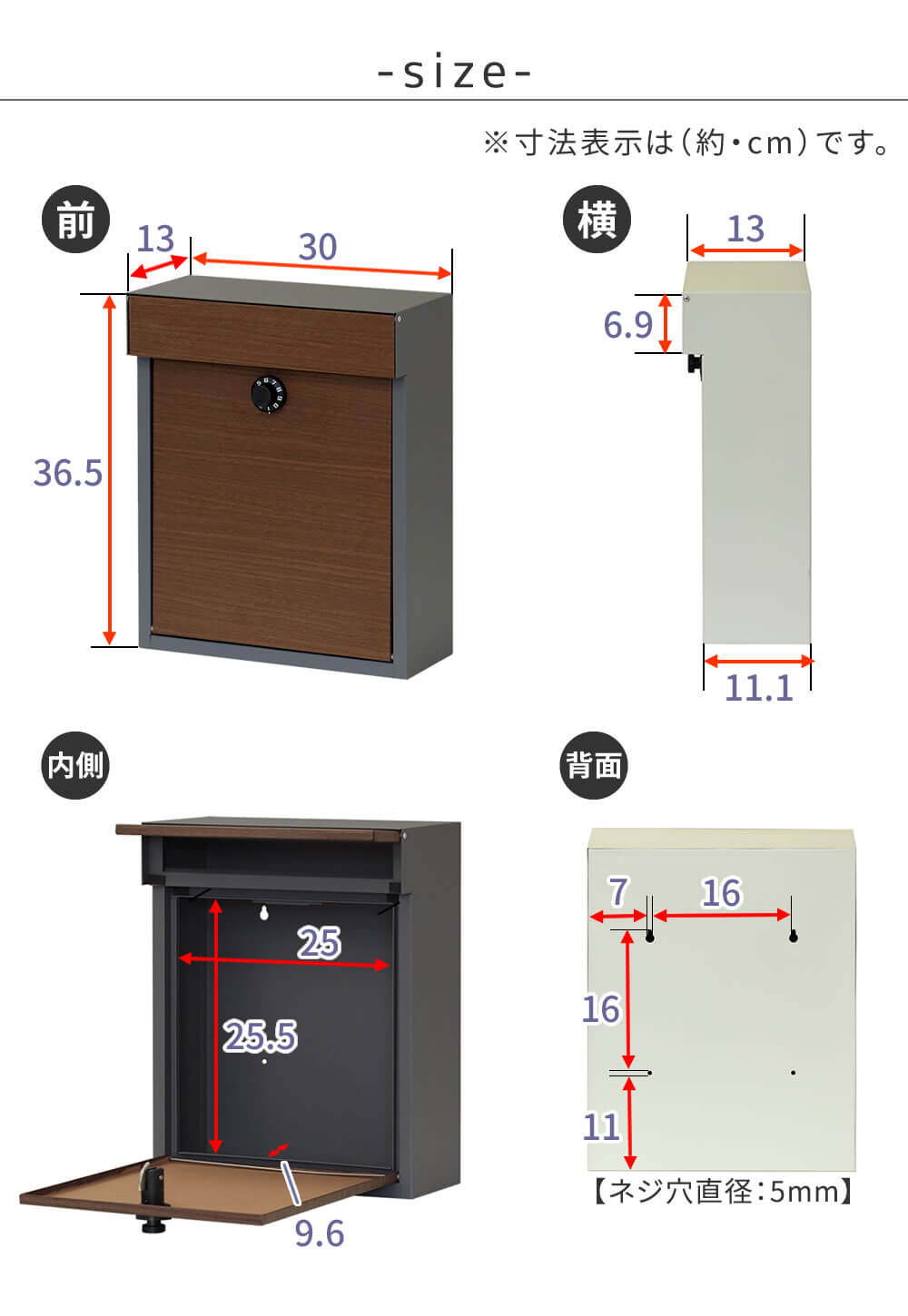 -size-

※寸法表示は(約・cm)です。

前

13

30

36.5

横

13

6.9

11.1

内側

25

25.5

9.6

背面

7

16

16

11

【ネジ穴直径:5mm】