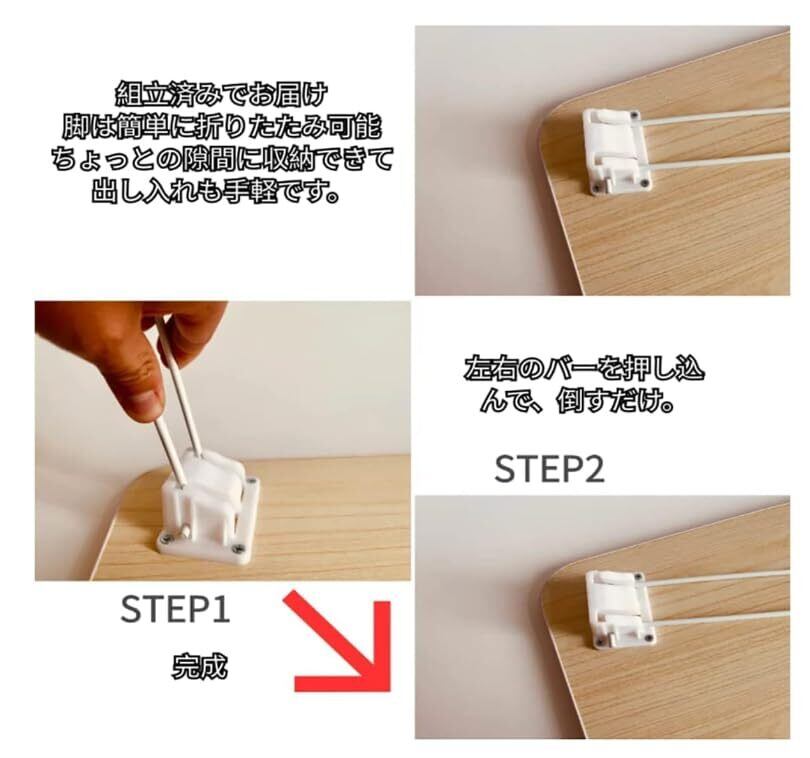 組立済みでお届け
脚は簡単に折りたたみ可能
ちょっとの隙間に収納できて
出し入れも手軽です。

左右のバーを押し込んで、倒すだけ。

STEP2

STEP1

完成