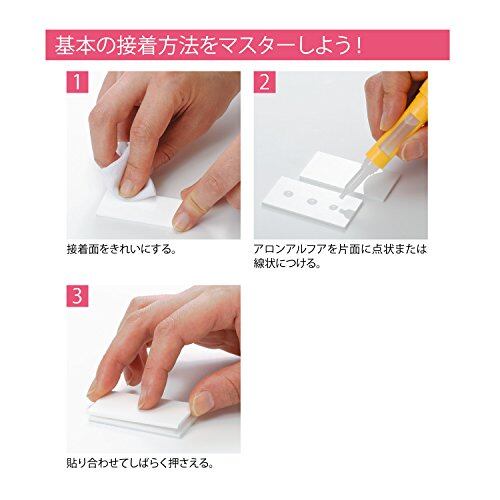 基本の接着方法をマスターしよう！

1

接着面をきれいにする。

2

アロンアルフアを片面に点状または線状につける。

3

貼り合わせてしばらく押さえる。