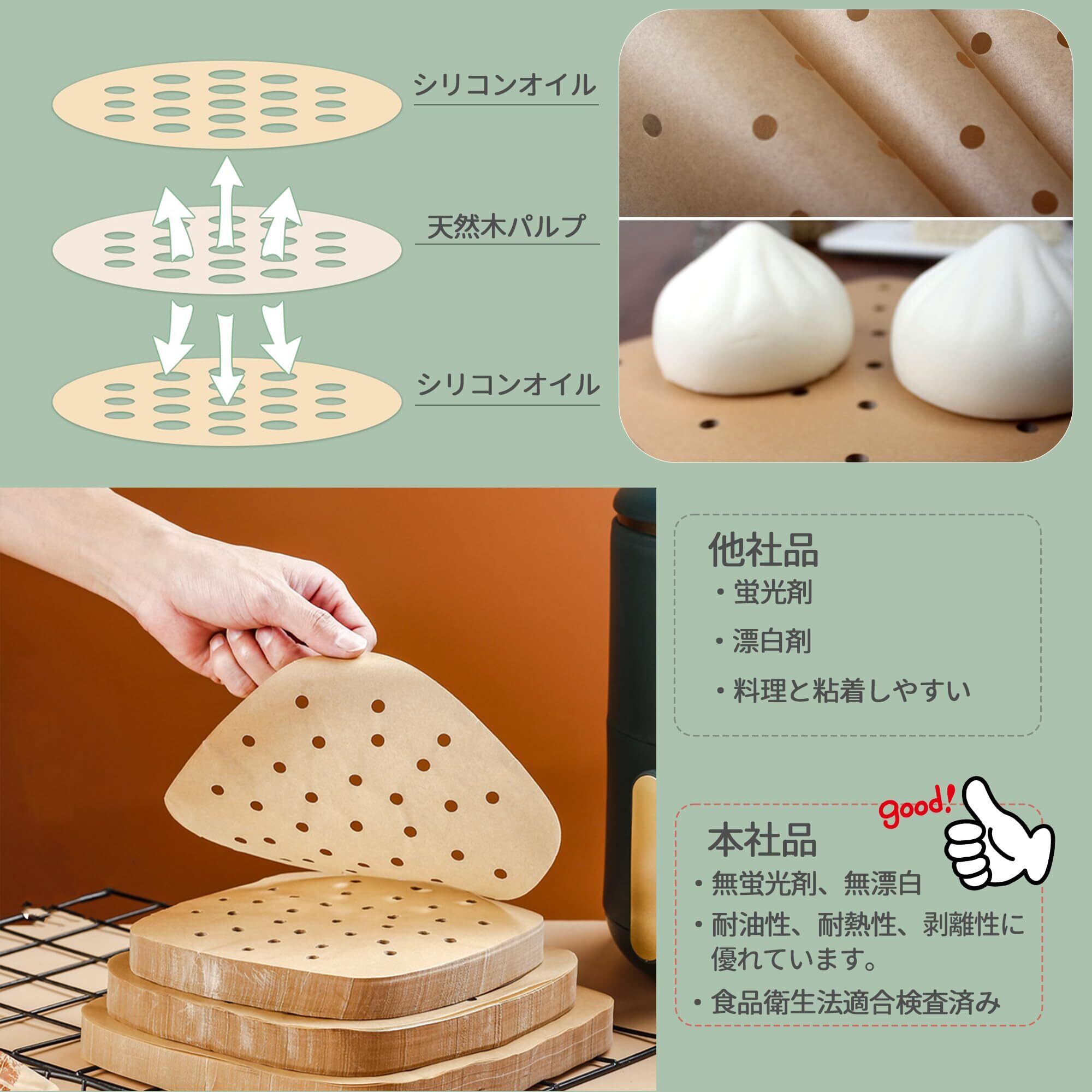 シリコンオイル

天然木パルプ

シリコンオイル

他社品
・蛍光剤
・漂白剤
・料理と粘着しやすい

good!

本社品
・無蛍光剤、無漂白
・耐油性、耐熱性、剥離性に優れています。
・食品衛生法適合検査済み