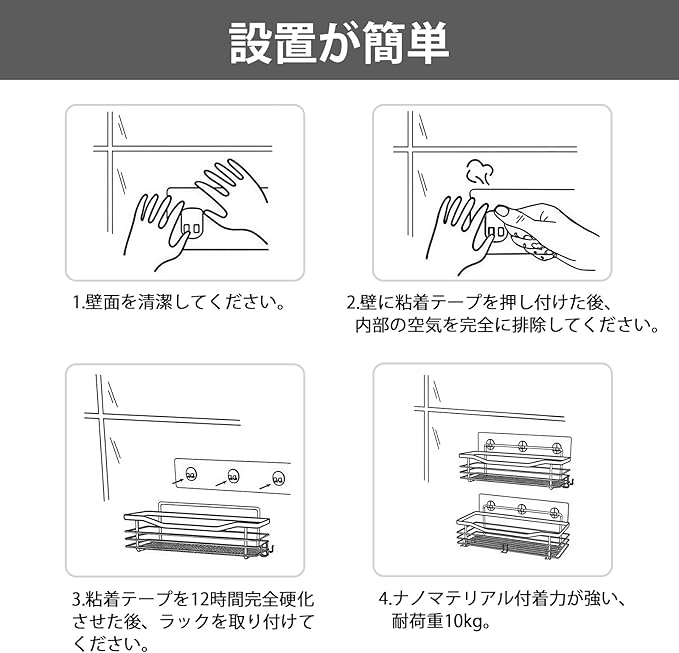 設置が簡単

1.壁面を清潔してください。

2.壁に粘着テープを押し付けた後、内部の空気を完全に排除してください。

3.粘着テープを12時間完全硬化させた後、ラックを取り付けてください。

4.ナノマテリアル付着力が強い、耐荷重10kg。