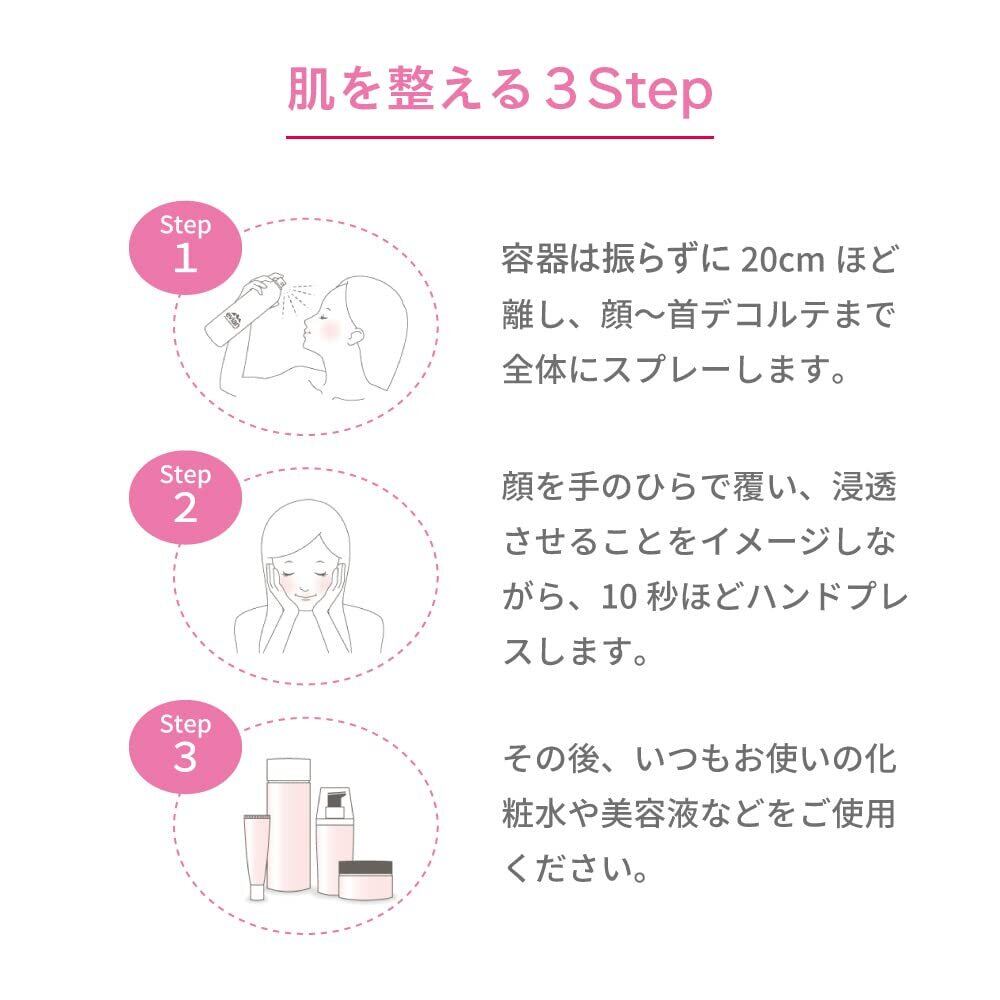 肌を整える３Step

Step 1

容器は振らずに 20cm ほど離し、顔〜首デコルテまで全体にスプレーします。

Step 2

顔を手のひらで覆い、浸透させることをイメージしながら、10 秒ほどハンドプレスします。

Step 3

その後、いつもお使いの化粧水や美容液などをご使用ください。