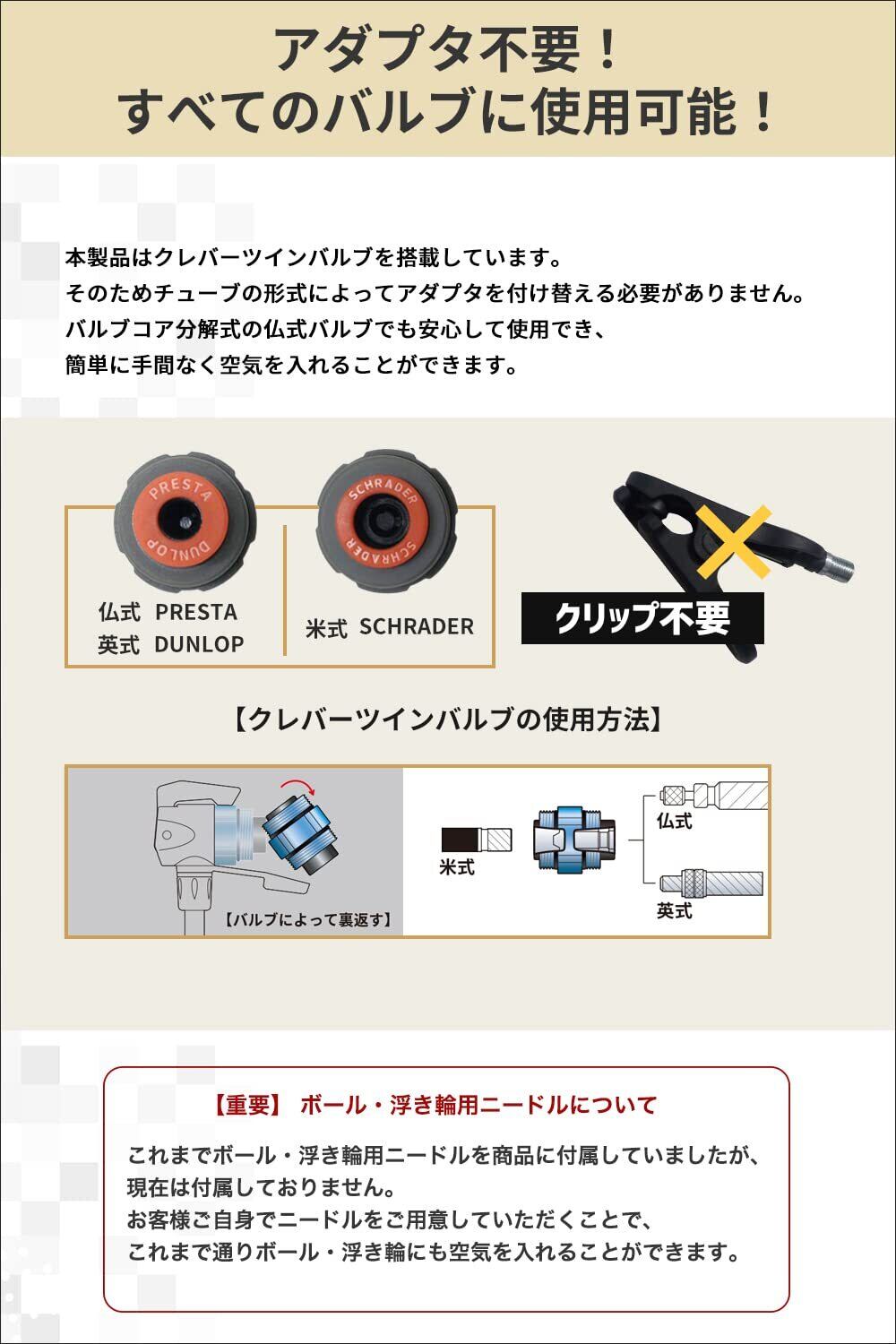 アダプタ不要！
すべてのバルブに使用可能！

本製品はクレバーツインバルブを搭載しています。
そのためチューブの形式によってアダプタを付け替える必要がありません。
バルブコア分解式の仏式バルブでも安心して使用でき、
簡単に手間なく空気を入れることができます。

PRESTA
DUNLOP
仏式 PRESTA
英式 DUNLOP

SCHRADER
SCHRADER
米式 SCHRADER

クリップ不要

【クレバーツインバルブの使用方法】

【バルブによって裏返す】

米式
仏式
英式

【重要】 ボール・浮き輪用ニードルについて

これまでボール・浮き輪用ニードルを商品に付属していましたが、
現在は付属しておりません。
お客様ご自身でニードルをご用意していただくことで、
これまで通りボール・浮き輪にも空気を入れることができます。