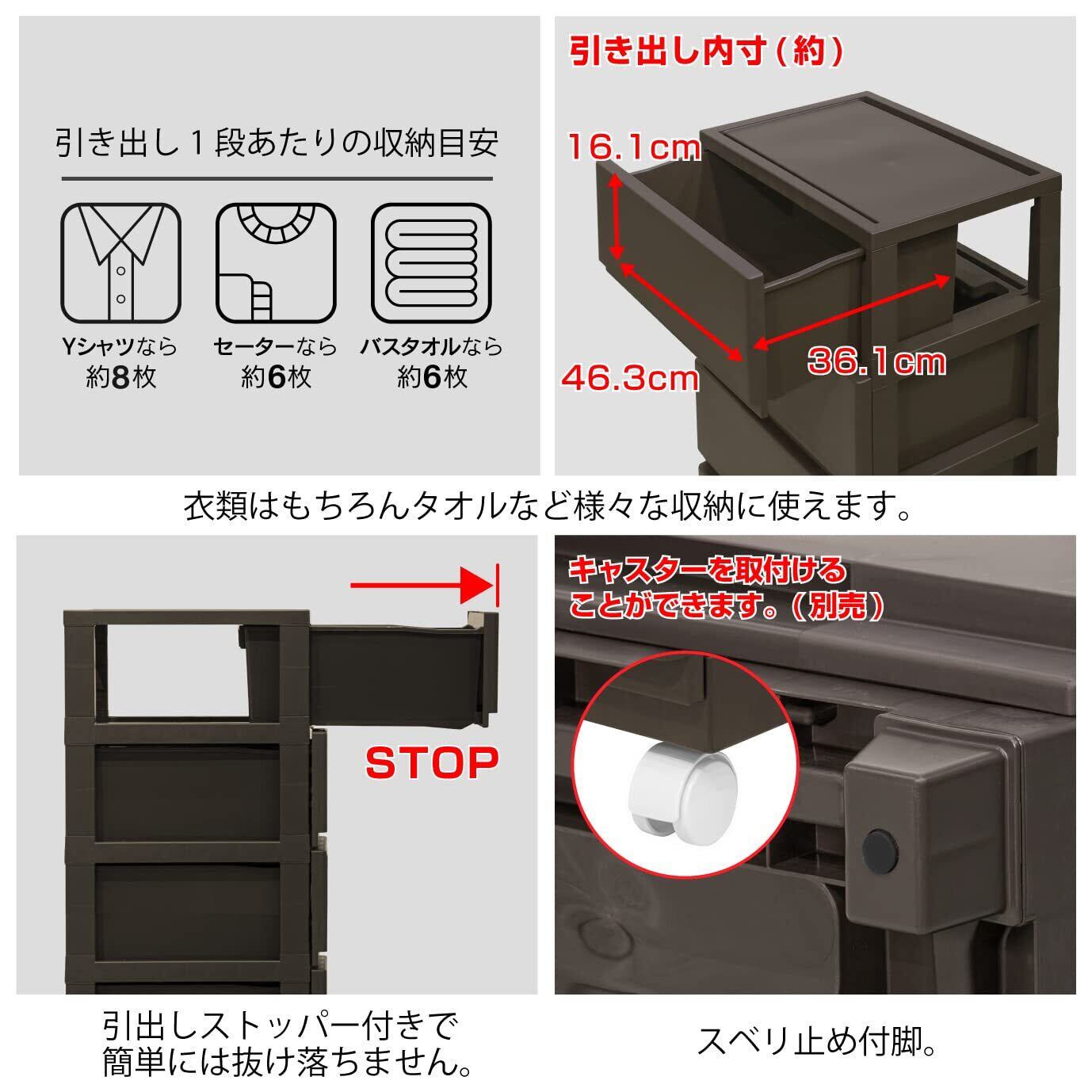 引き出し１段あたりの収納目安

Yシャツなら
約8枚

セーターなら
約6枚

バスタオルなら
約6枚

引き出し内寸（約）

16.1cm

46.3cm

36.1cm

衣類はもちろんタオルなど様々な収納に使えます。

STOP

引出しストッパー付きで
簡単には抜け落ちません。

キャスターを取付ける
ことができます。（別売）

スベリ止め付脚。