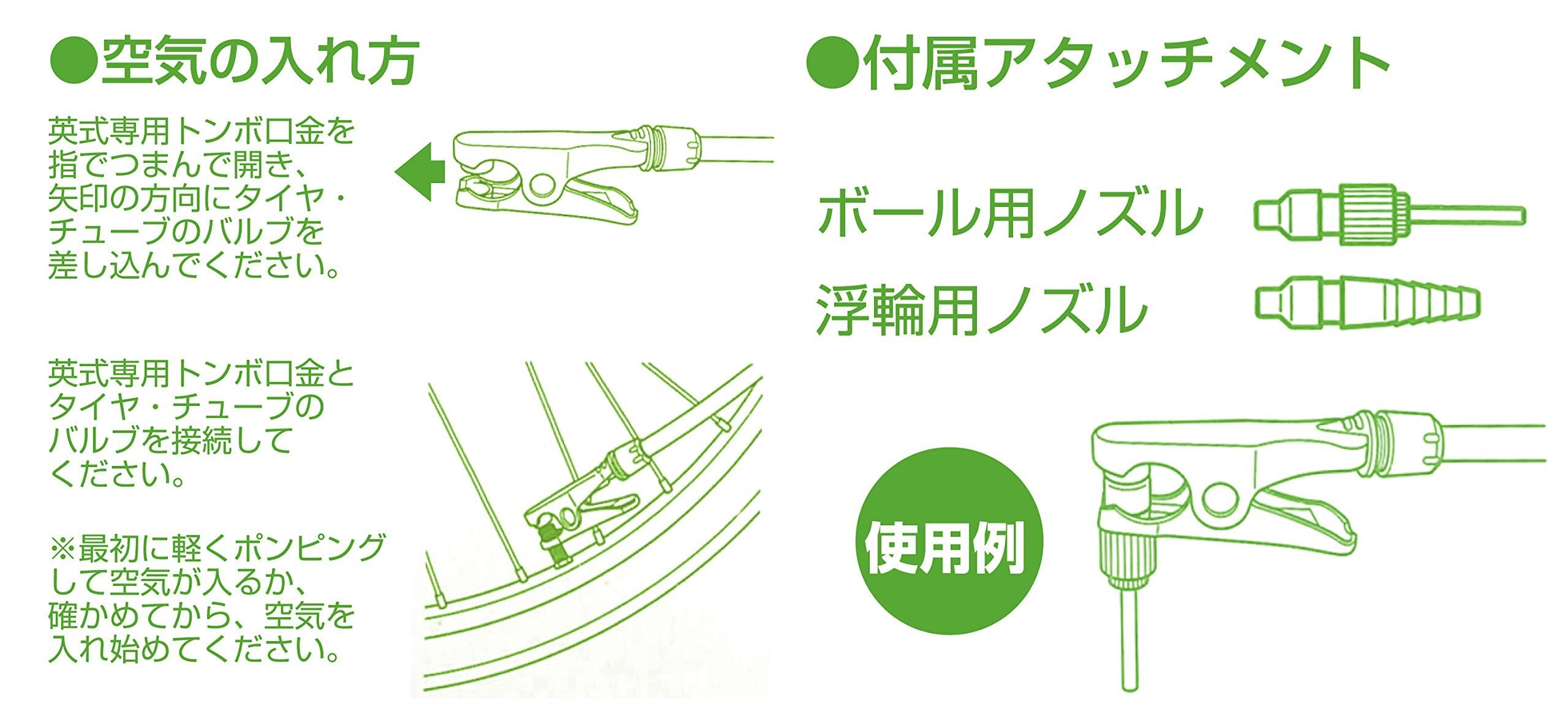 ●空気の入れ方

英式専用トンボ口金を指でつまんで開き、矢印の方向にタイヤ・チューブのバルブを差し込んでください。

英式専用トンボ口金とタイヤ・チューブのバルブを接続してください。

※最初に軽くポンピングして空気が入るか、確かめてから、空気を入れ始めてください。

●付属アタッチメント

ボール用ノズル

浮輪用ノズル

使用例