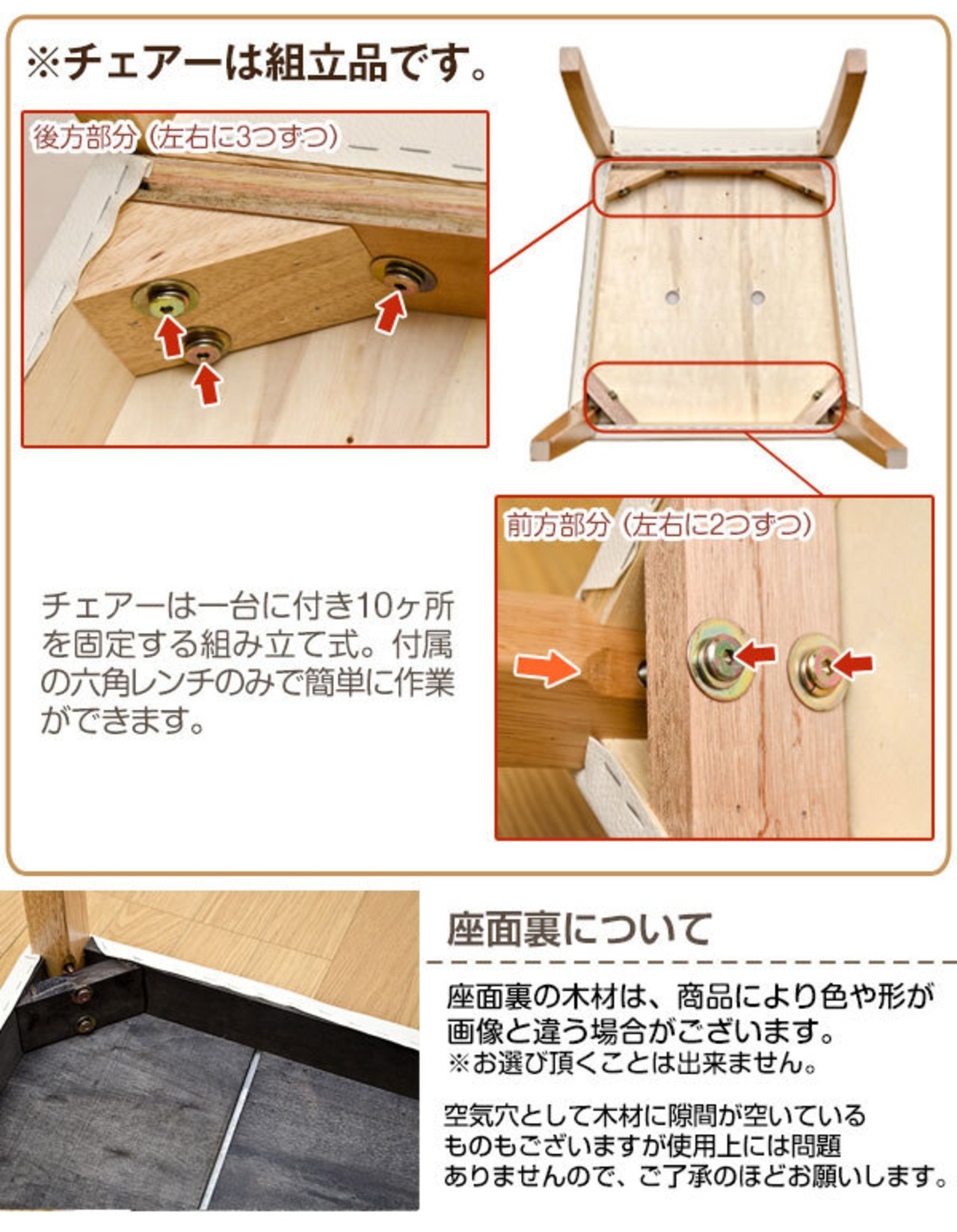 ※チェアーは組立品です。

後方部分（左右に3つずつ）

前方部分（左右に2つずつ）

チェアーは一台に付き10ヶ所を固定する組み立て式。付属の六角レンチのみで簡単に作業ができます。

座面裏について

座面裏の木材は、商品により色や形が画像と違う場合がございます。
※お選び頂くことは出来ません。

空気穴として木材に隙間が空いているものもございますが使用上には問題ありませんので、ご了承のほどお願いします。