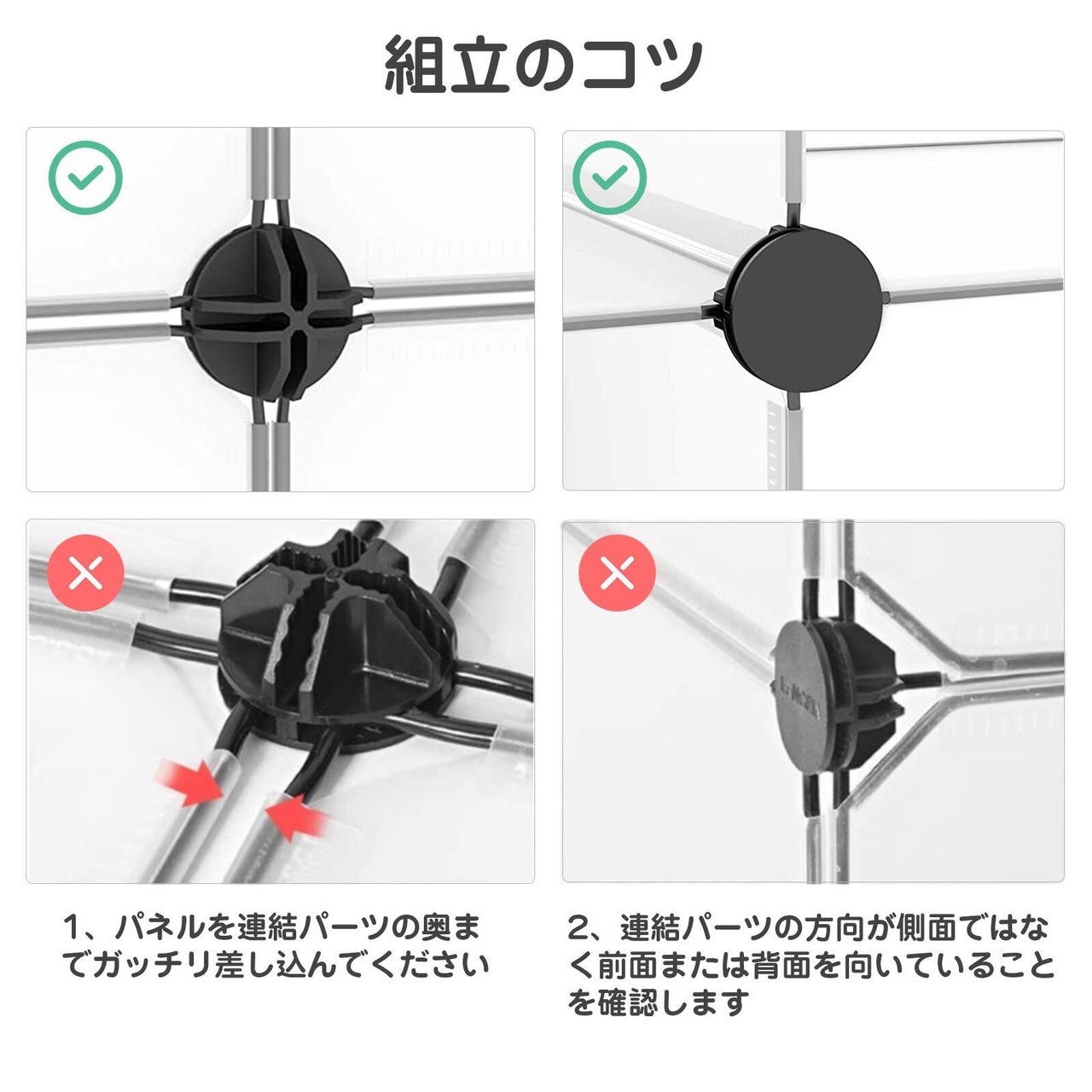 組立のコツ

1、パネルを連結パーツの奥までガッチリ差し込んでください

2、連結パーツの方向が側面ではなく前面または背面を向いていることを確認します