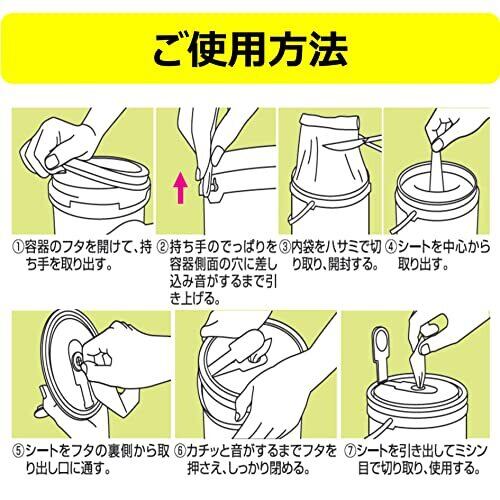 ご使用方法

①容器のフタを開けて、持ち手を取り出す。

②持ち手のでっぱりを容器側面の穴に差し込み音がするまで引き上げる。

③内袋をハサミで切り取り、開封する。

④シートを中心から取り出す。

⑤シートをフタの裏側から取り出し口に通す。

⑥カチッと音がするまでフタを押さえ、しっかり閉める。

⑦シートを引き出してミシン目で切り取り、使用する。