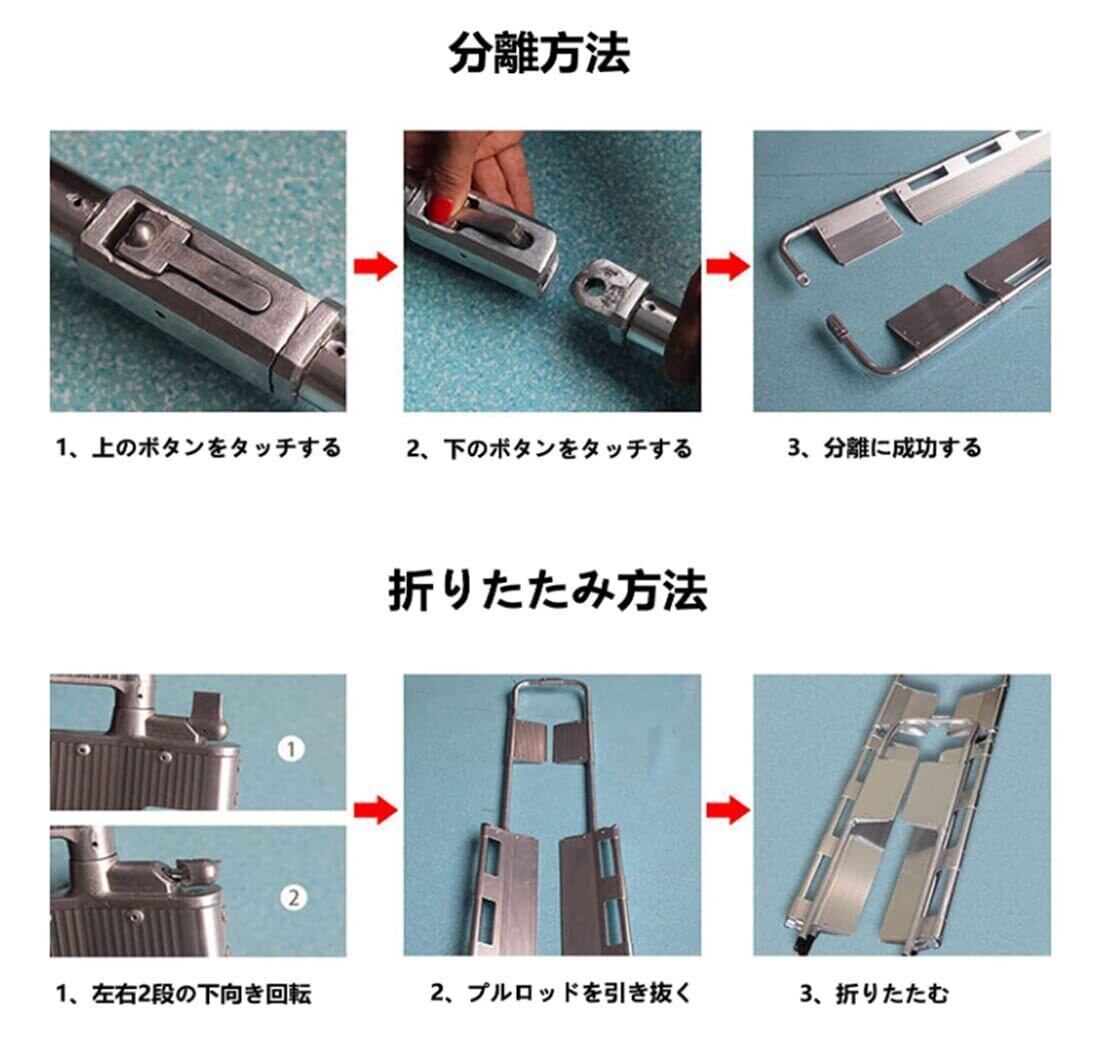 分離方法

1、上のボタンをタッチする

2、下のボタンをタッチする

3、分離に成功する

折りたたみ方法

1

2

1、左右2段の下向き回転

2、プルロッドを引き抜く

3、折りたたむ