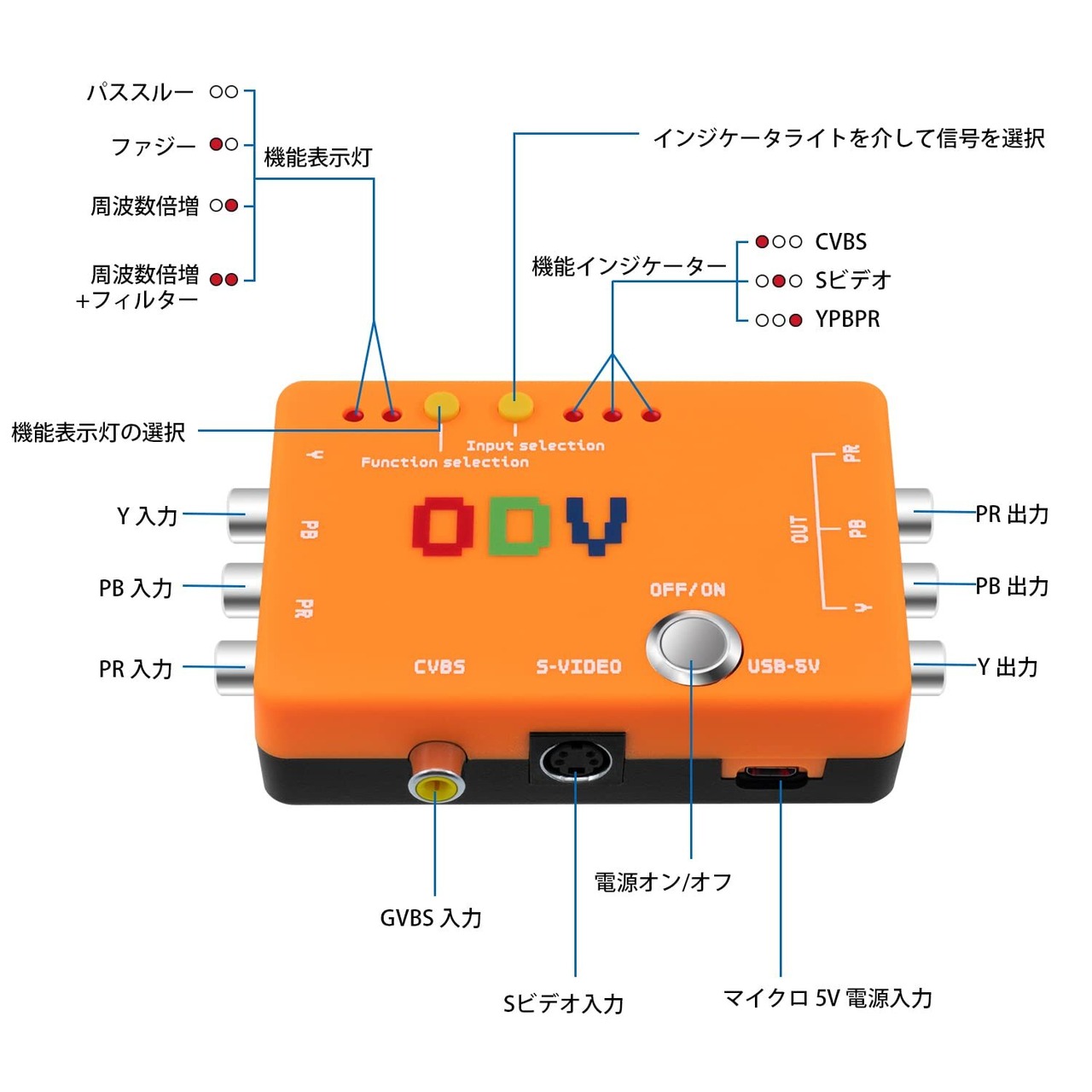 パススルー ○○
ファジー ●○
周波数倍増 ○●
周波数倍増 +フィルター ●●
機能表示灯

インジケータライトを介して信号を選択

機能インジケーター
●○○ CVBS
○●○ Sビデオ
○○● YPBPR

機能表示灯の選択

Input selection
Function selection

Y
PB
PR
ODV
OUT
PR
PB
Y
OFF/ON
CVBS
S-VIDEO
USB-5V

Y 入力
PB 入力
PR 入力
PR 出力
PB 出力
Y 出力

電源オン/オフ
GVBS 入力
Sビデオ入力
マイクロ 5V 電源入力