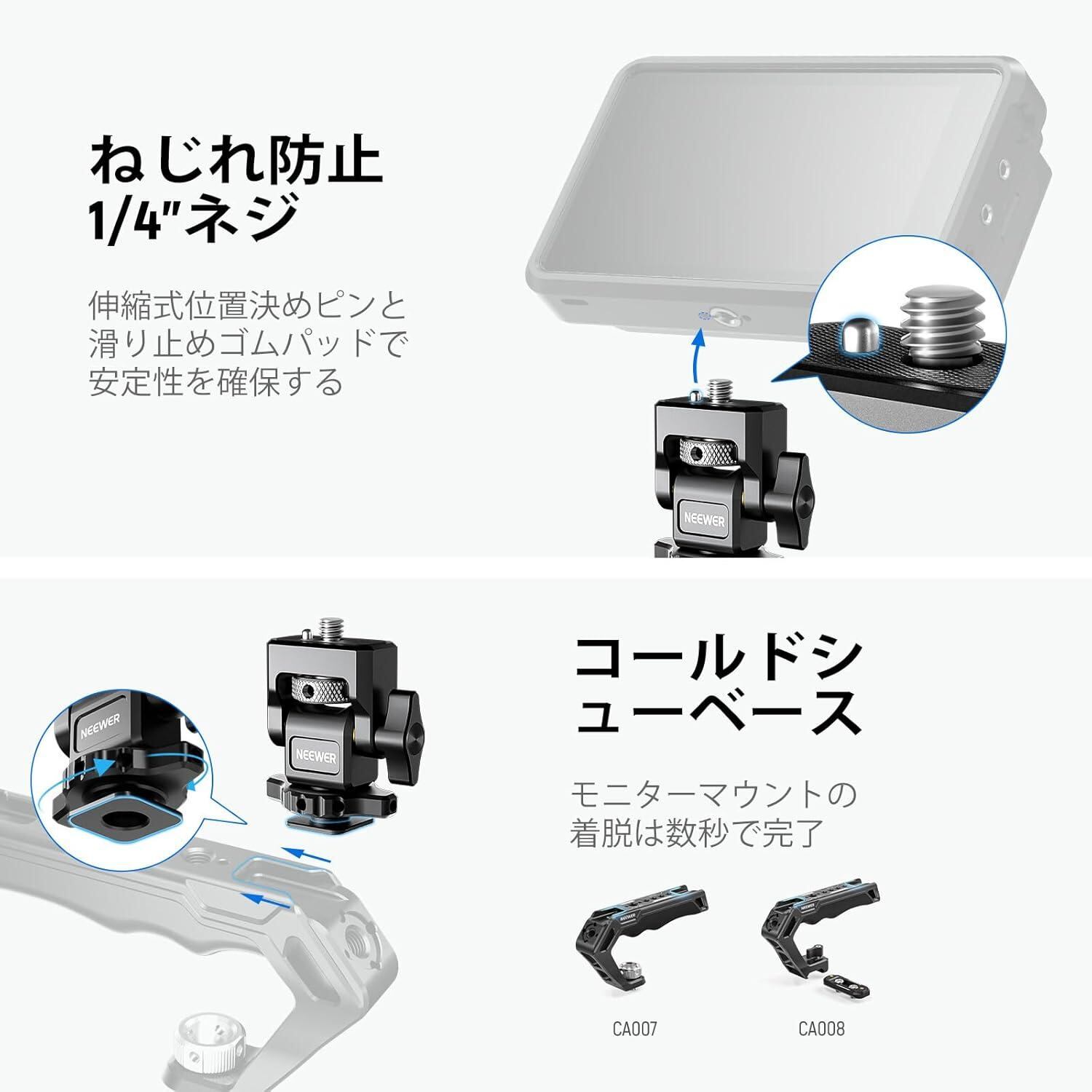 ねじれ防止
1/4"ネジ

伸縮式位置決めピンと滑り止めゴムパッドで安定性を確保する

NEEWER

NEEWER

NEEWER

コールドシューベース

モニターマウントの着脱は数秒で完了

CA007

CA008