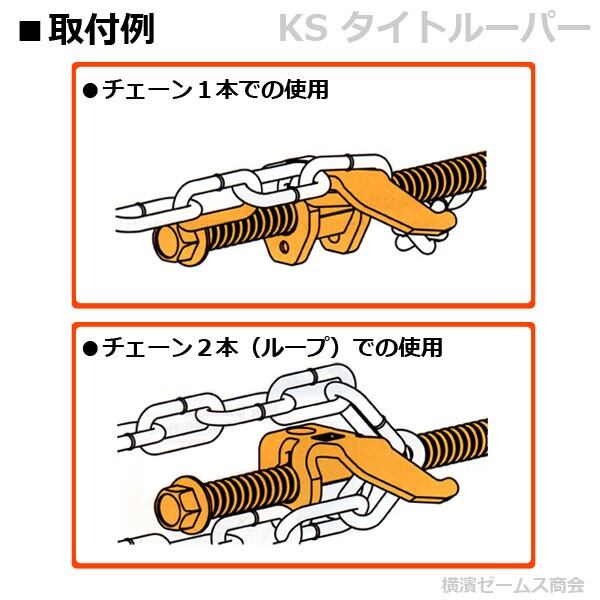 ■取付例

KS タイトルーパー

●チェーン１本での使用

●チェーン２本（ループ）での使用

横濱ゼームス商会