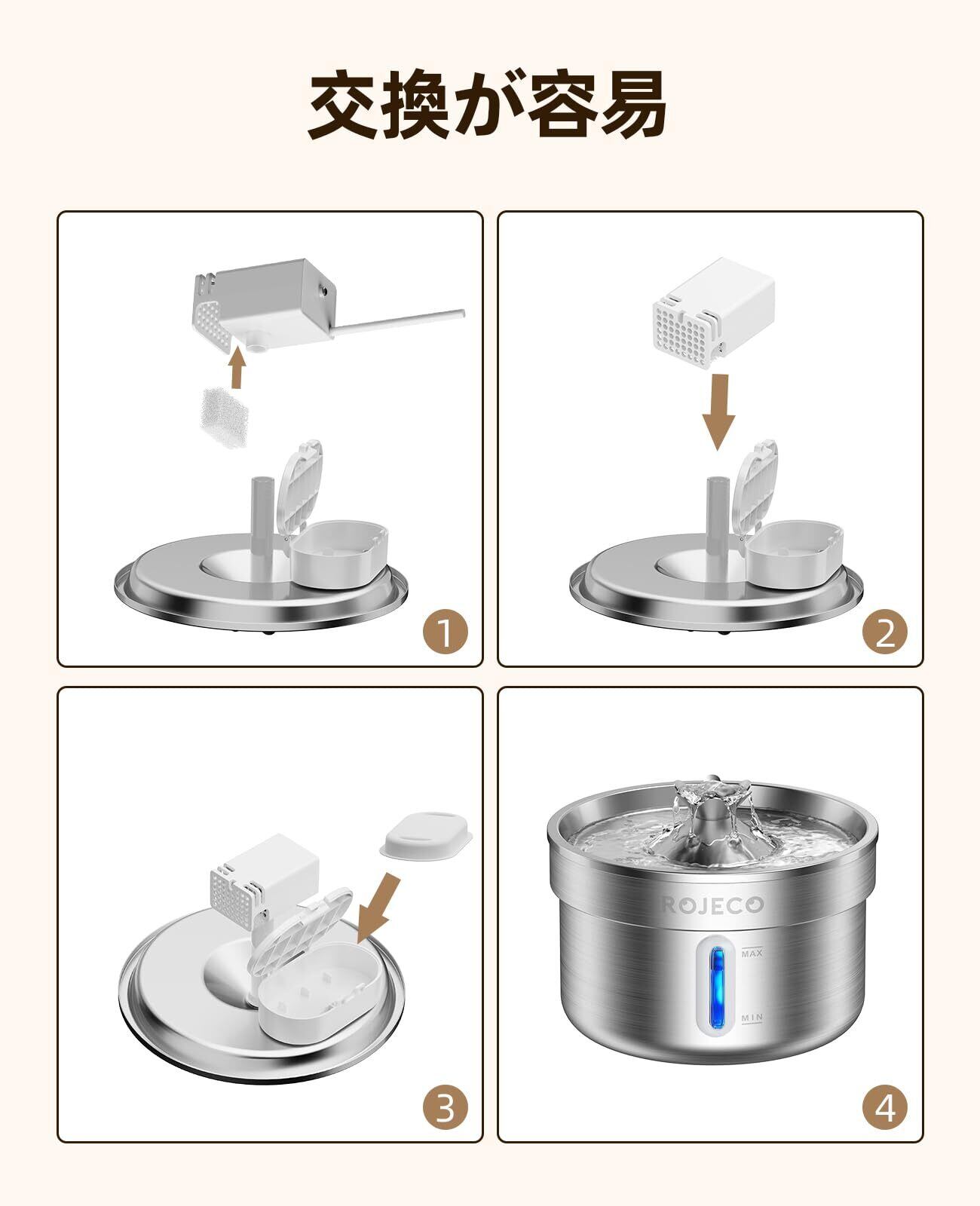 交換が容易

1

2

3

ROJECO
MAX
MIN

4