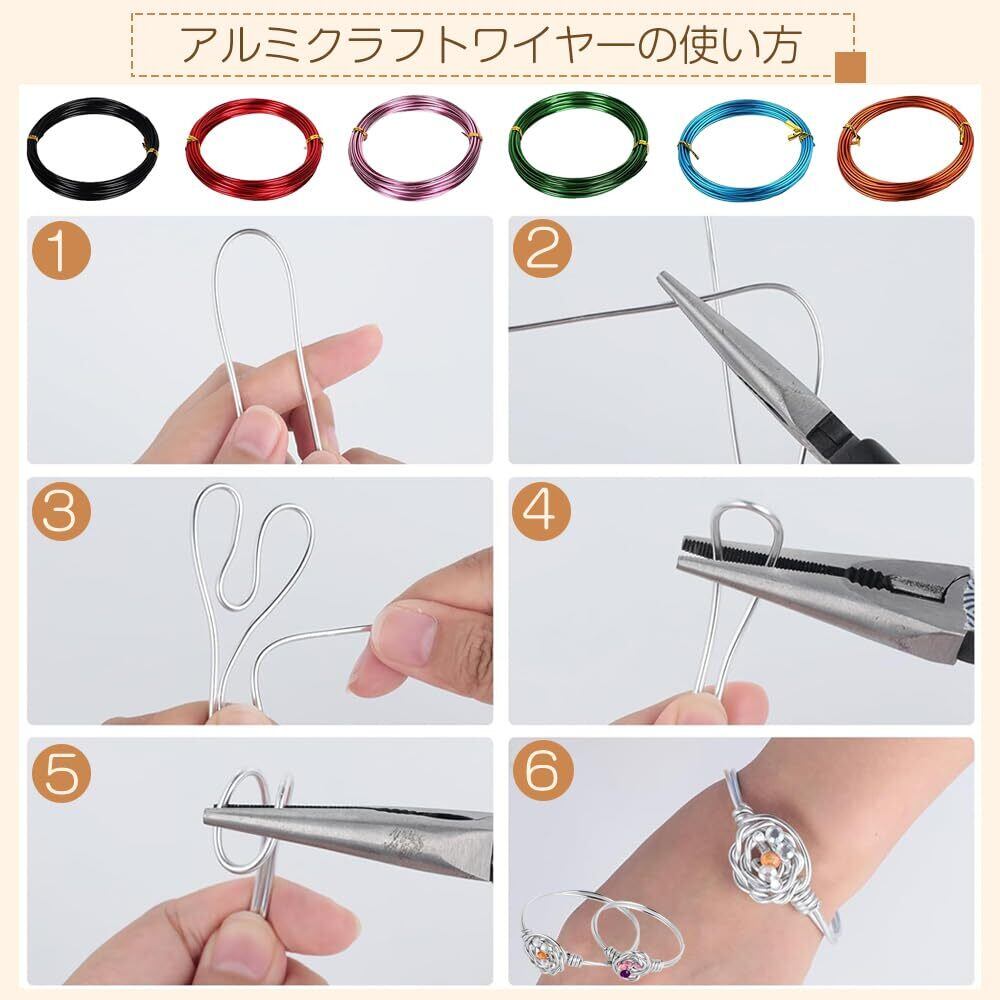 アルミクラフトワイヤーの使い方

1

2

3

4

5

6