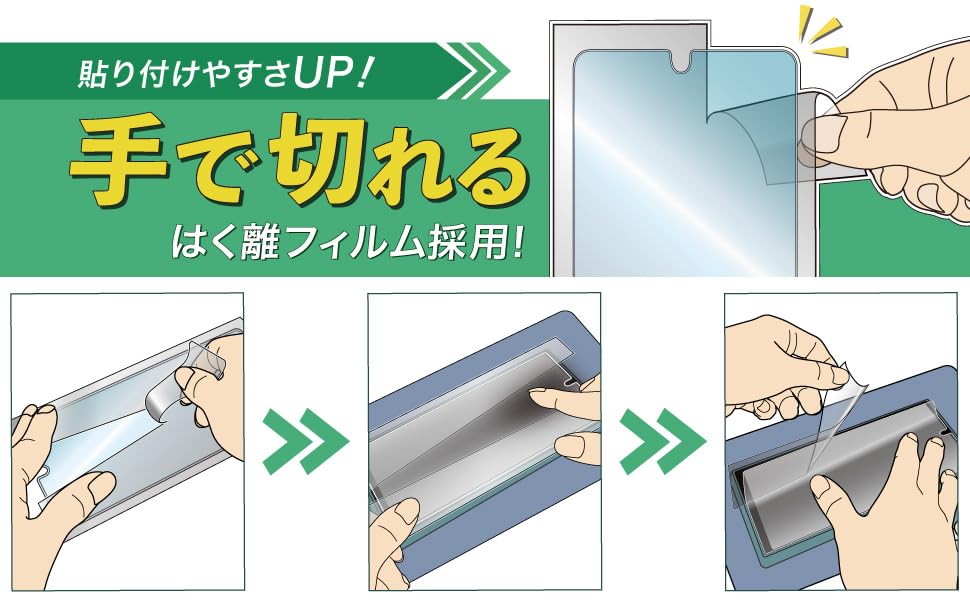 貼り付けやすさUP！

手で切れる

はく離フィルム採用！