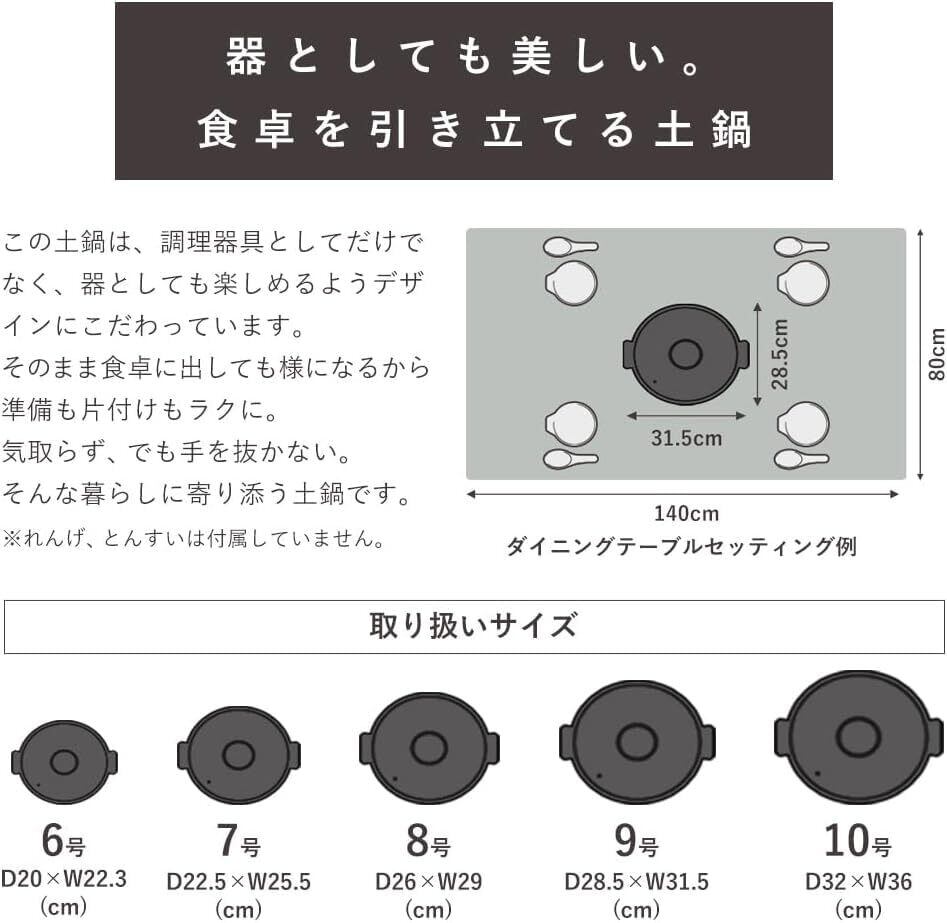 器としても美しい。
食卓を引き立てる土鍋

この土鍋は、調理器具としてだけでなく、器としても楽しめるようデザインにこだわっています。
そのまま食卓に出しても様になるから準備も片付けもラクに。
気取らず、でも手を抜かない。
そんな暮らしに寄り添う土鍋です。
※れんげ、とんすいは付属していません。

28.5cm
31.5cm
80cm
140cm
ダイニングテーブルセッティング例

取り扱いサイズ

6号
D20×W22.3
(cm)

7号
D22.5×W25.5
(cm)

8号
D26×W29
(cm)

9号
D28.5×W31.5
(cm)

10号
D32×W36
(cm)