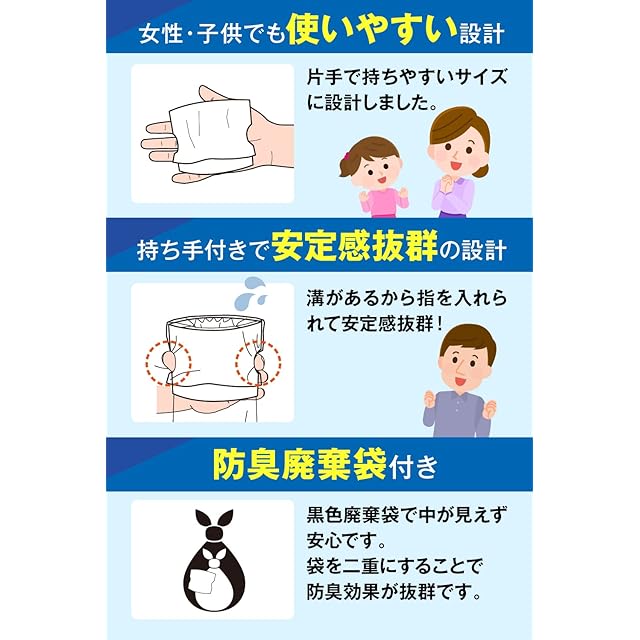 女性・子供でも使いやすい設計

片手で持ちやすいサイズに設計しました。

持ち手付きで安定感抜群の設計

溝があるから指を入れられて安定感抜群！

防臭廃棄袋付き

黒色廃棄袋で中が見えず安心です。
袋を二重にすることで防臭効果が抜群です。