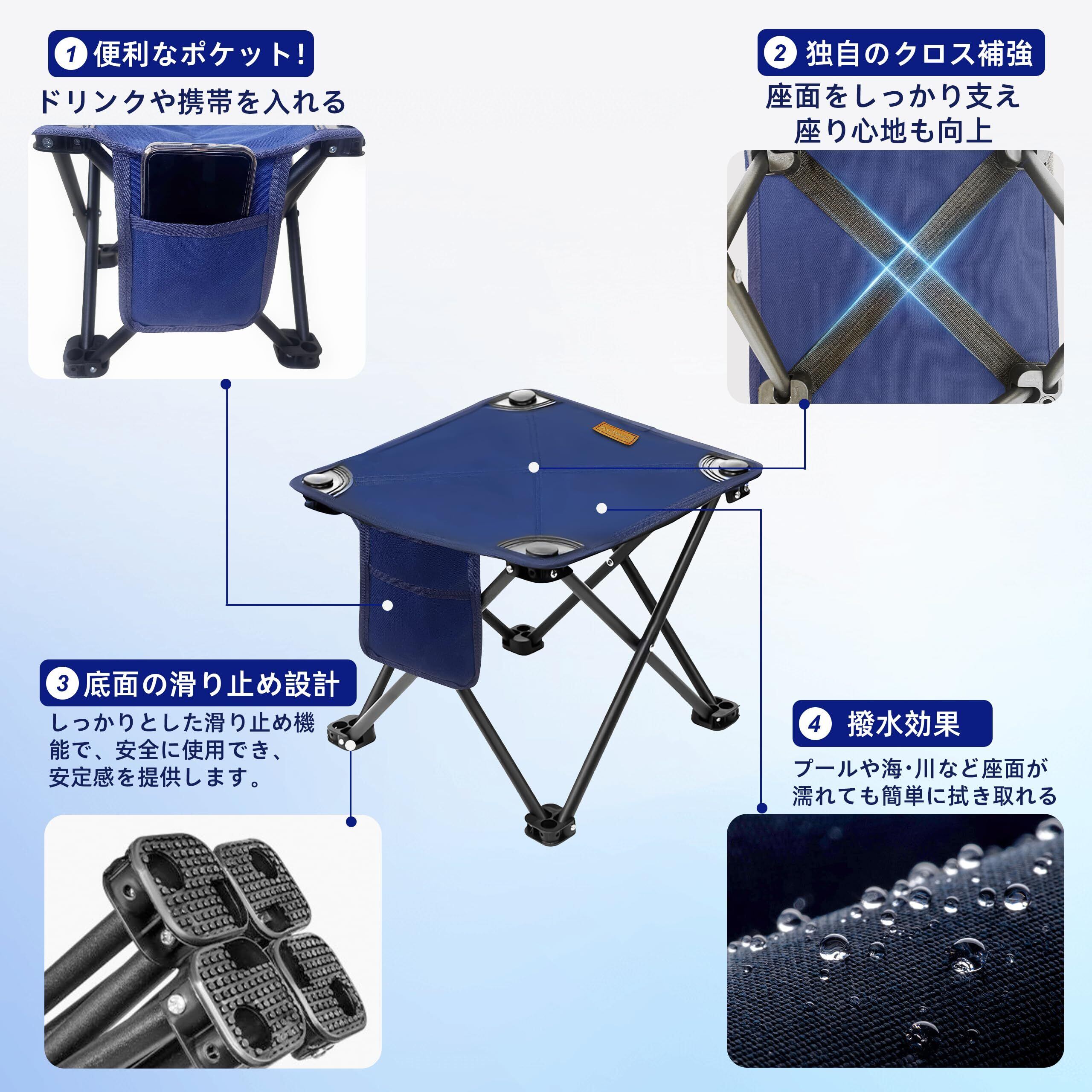 1 便利なポケット!
ドリンクや携帯を入れる

2 独自のクロス補強
座面をしっかり支え
座り心地も向上

3 底面の滑り止め設計
しっかりとした滑り止め機能で、安全に使用でき、安定感を提供します。

4 撥水効果
プールや海・川など座面が濡れても簡単に拭き取れる