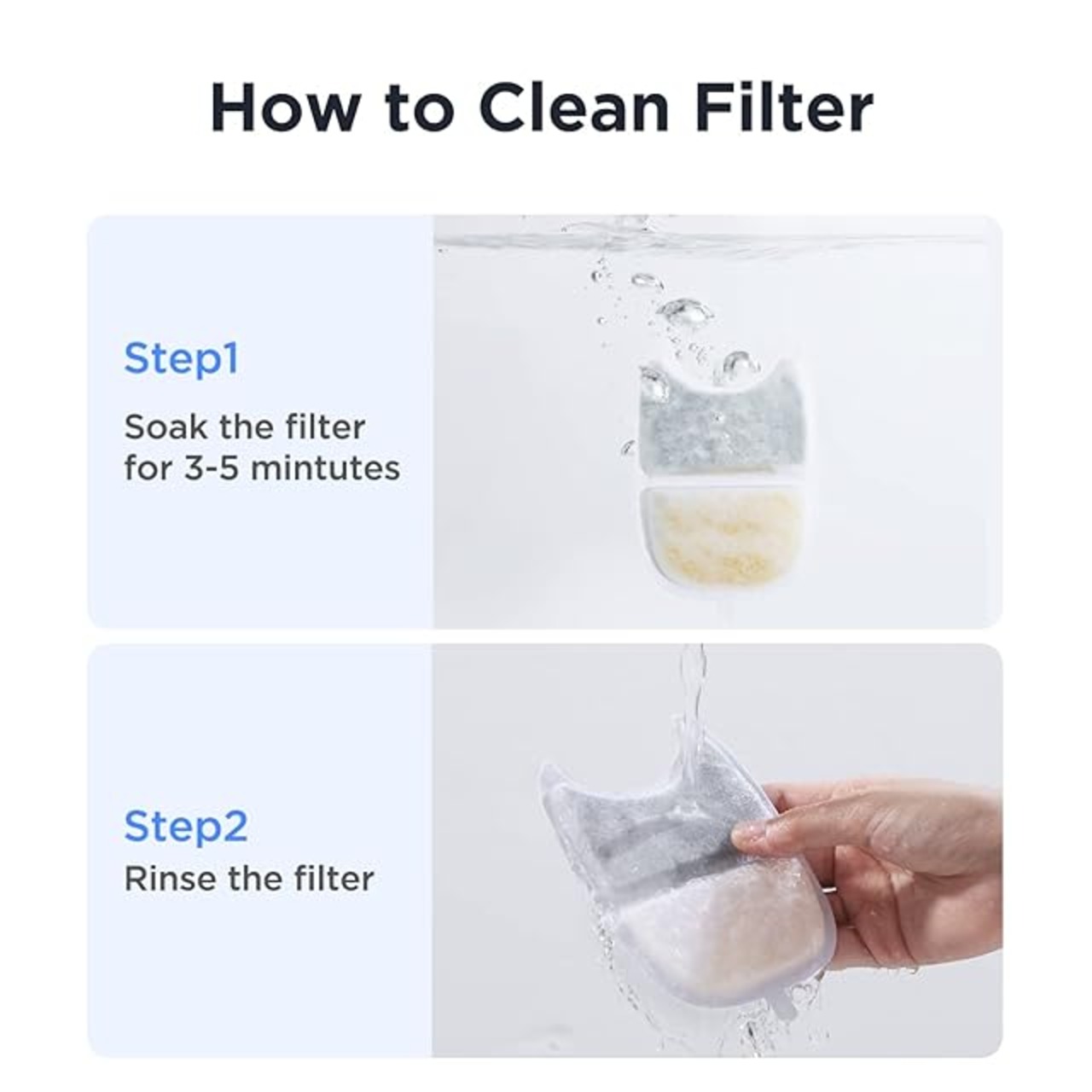 How to Clean Filter

Step1

Soak the filter for 3-5 mintutes

Step2

Rinse the filter