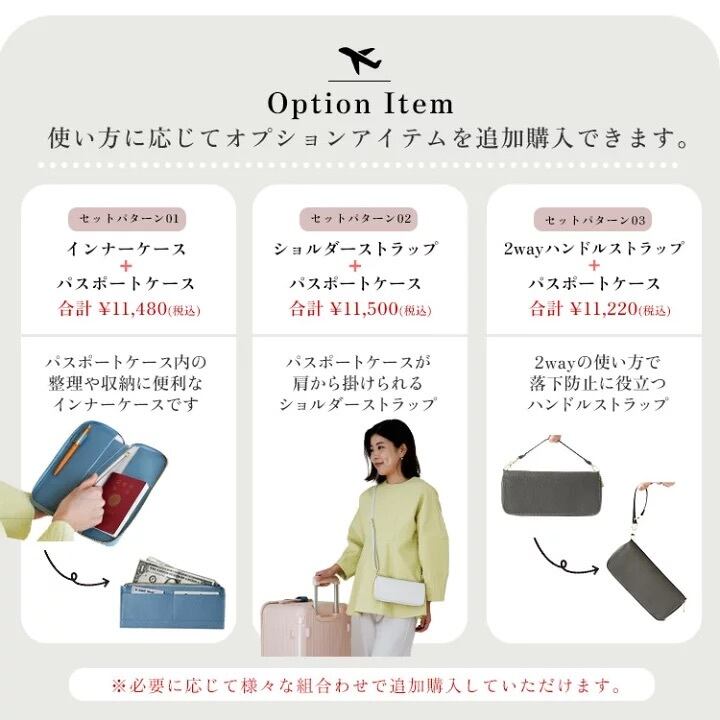 Option Item
使い方に応じてオプションアイテムを追加購入できます。

セットパターン01
インナーケース
+
パスポートケース
合計 ¥11,480(税込)

パスポートケース内の整理や収納に便利なインナーケースです

セットパターン02
ショルダーストラップ
+
パスポートケース
合計 ¥11,500(税込)

パスポートケースが肩から掛けられるショルダーストラップ

セットパターン03
2wayハンドルストラップ
+
パスポートケース
合計 ¥11,220(税込)

2wayの使い方で落下防止に役立つハンドルストラップ

※必要に応じて様々な組合わせで追加購入していただけます。